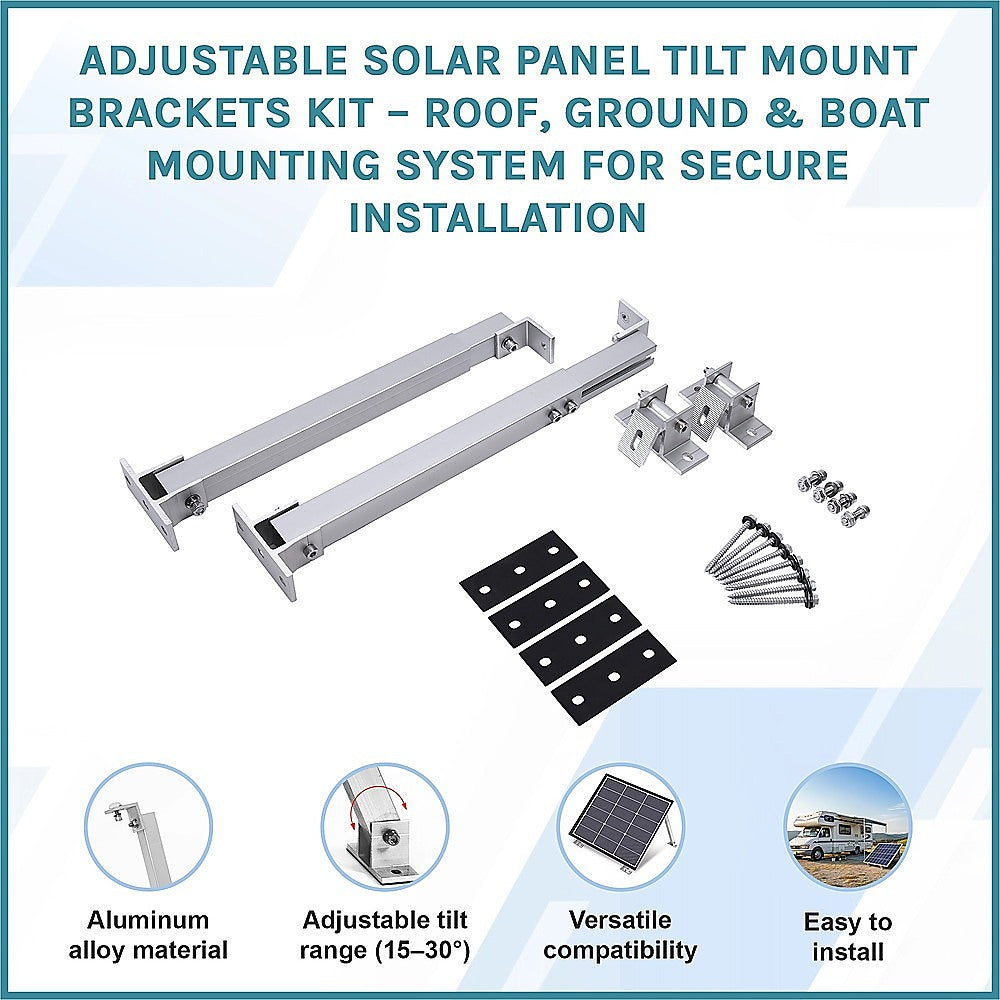 ADJUSTABLE SOLAR PANEL TILT MOUNT BRACKETS KIT – ROOF, GROUND & BOAT MOUNTING SYSTEM FOR SECURE INSTALLATION

Aluminum alloy material

Adjustable tilt range (15–30°)

Versatile compatibility

Easy to install