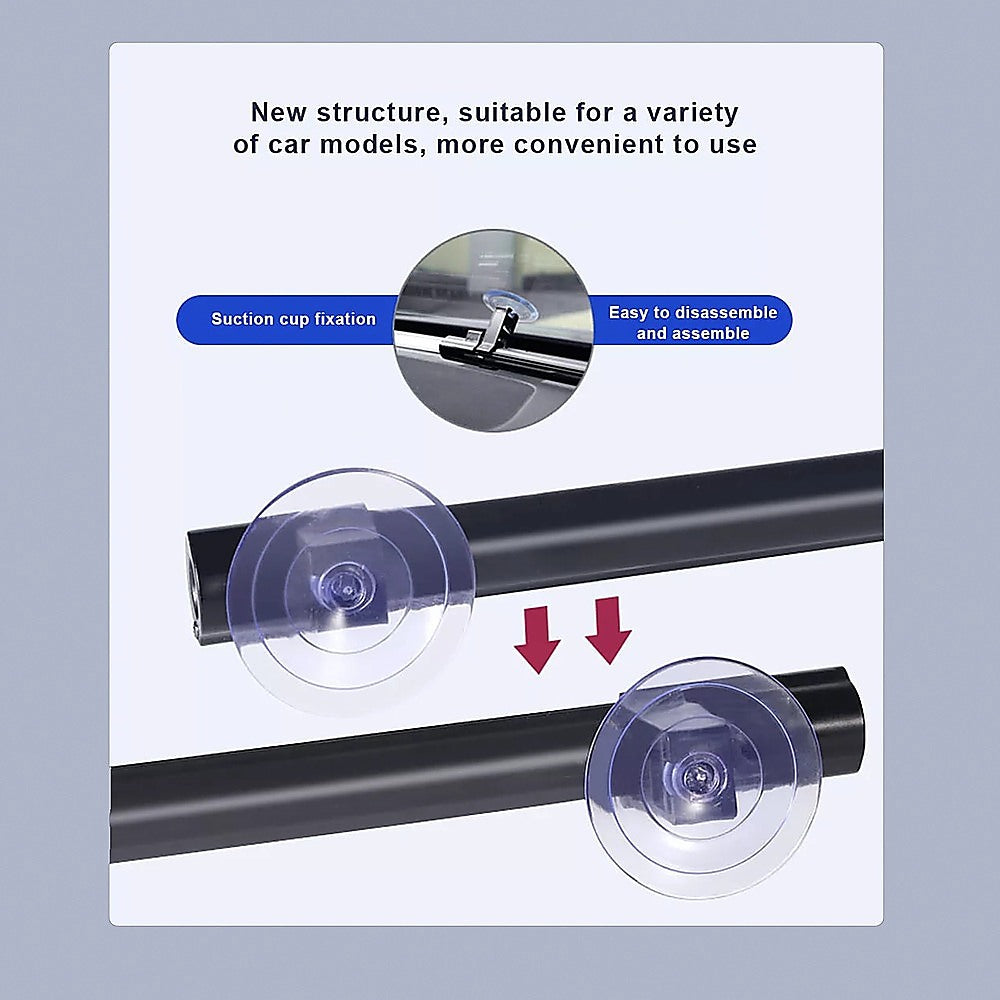 New structure, suitable for a variety of car models, more convenient to use

Suction cup fixation

Easy to disassemble and assemble