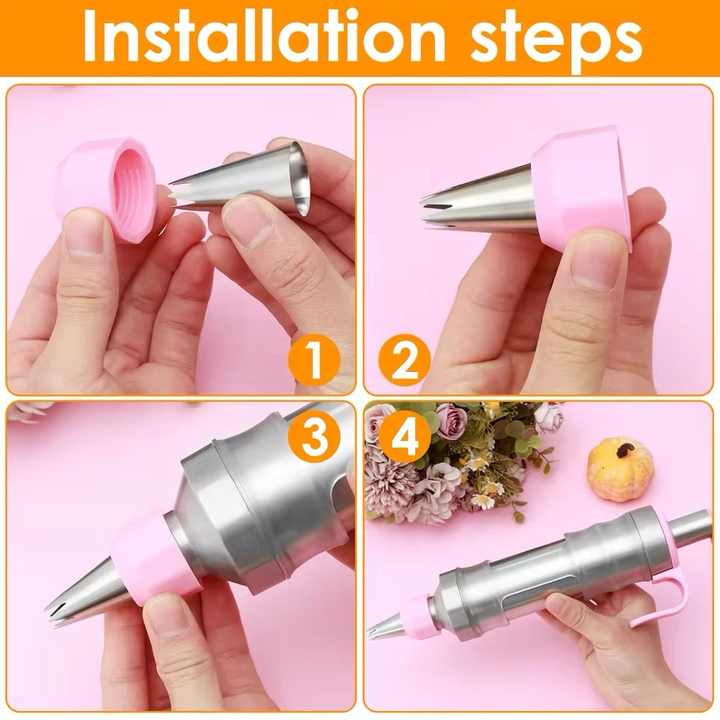 Installation steps

1

2

3

4