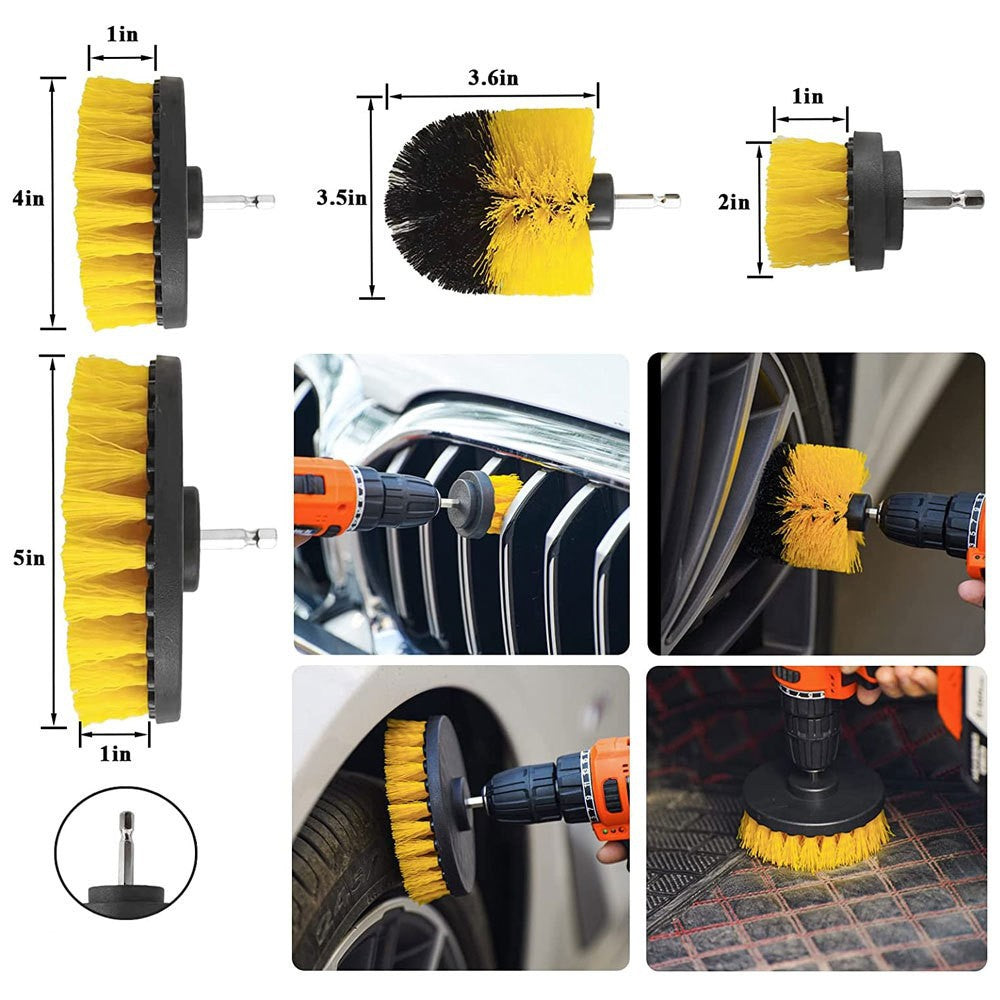 1in
4in
3.6in
3.5in
1in
2in
5in
1in