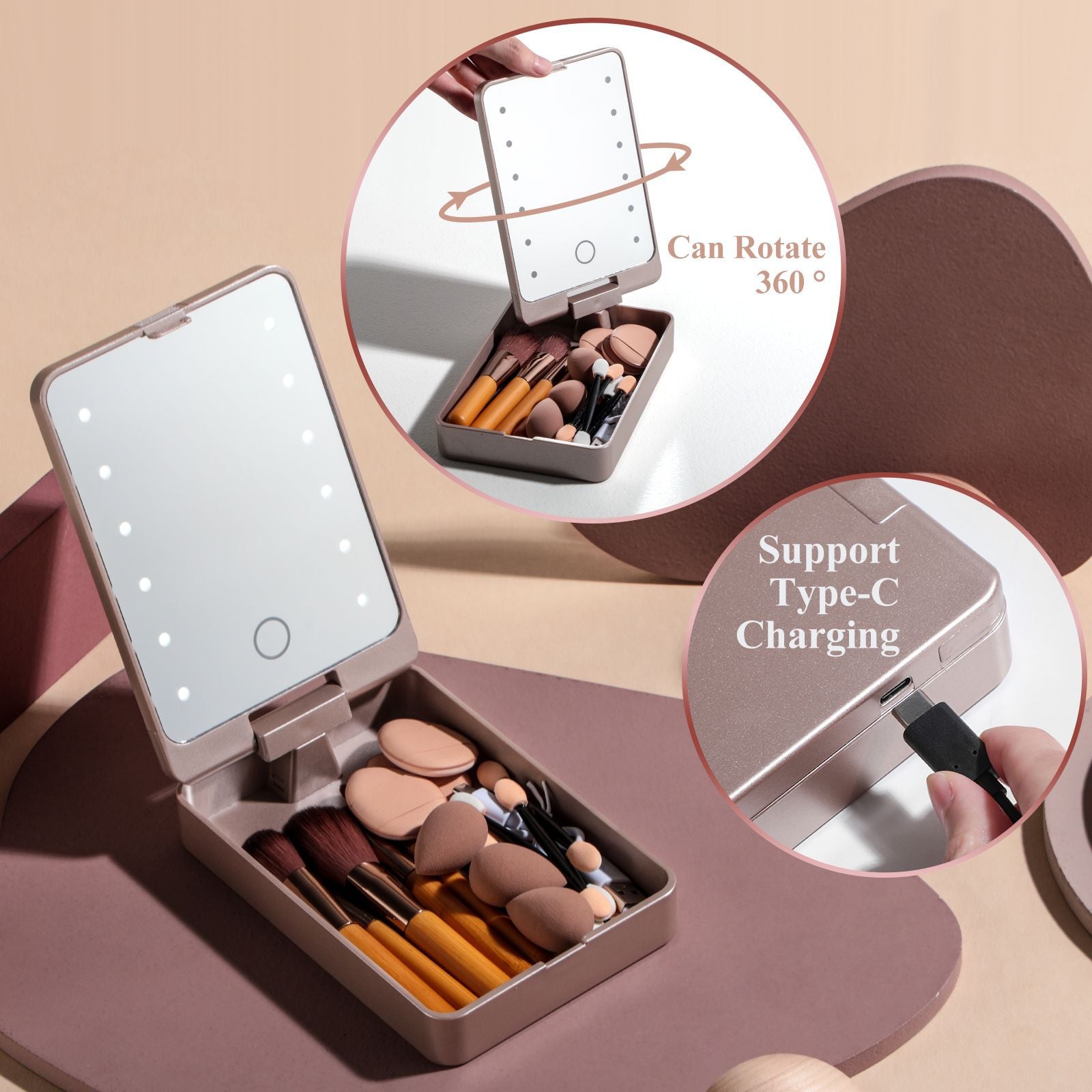 Can Rotate 360 °

Support Type-C Charging