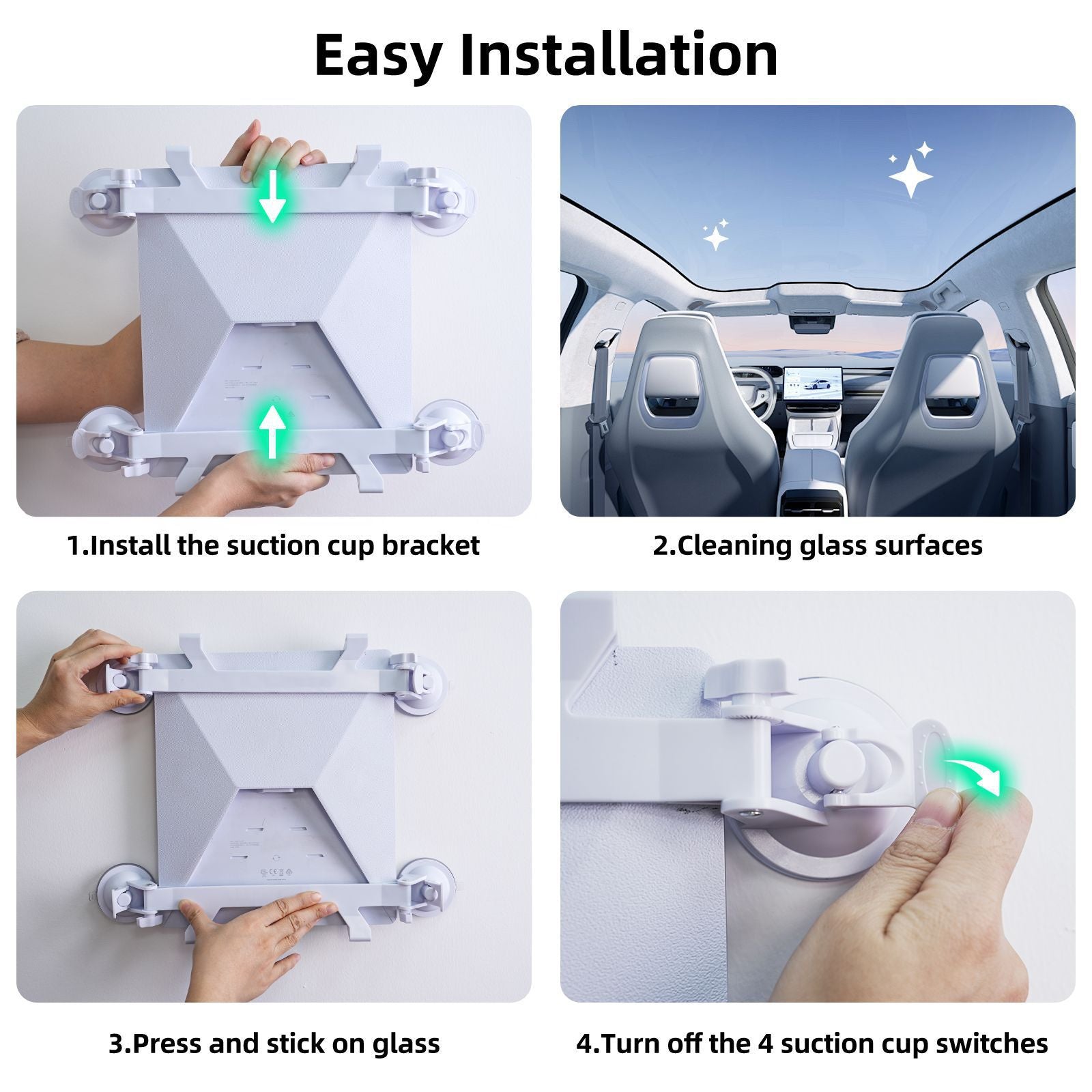 Easy Installation

1.Install the suction cup bracket

2.Cleaning glass surfaces

3.Press and stick on glass

4.Turn off the 4 suction cup switches