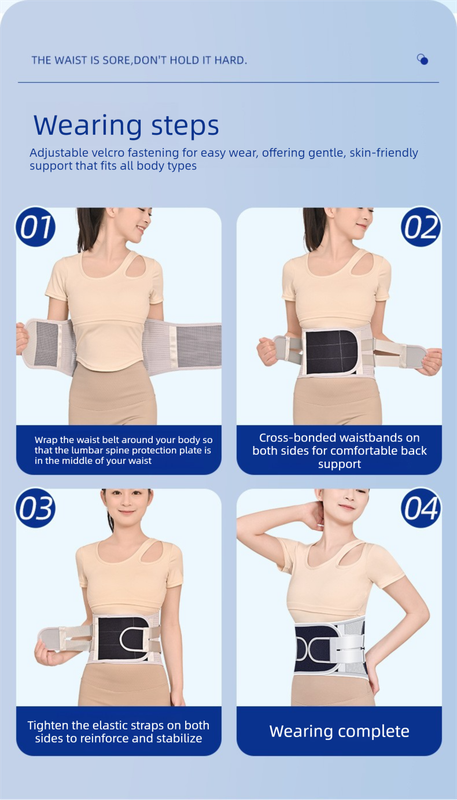 THE WAIST IS SORE,DON'T HOLD IT HARD.

Wearing steps

Adjustable velcro fastening for easy wear, offering gentle, skin-friendly support that fits all body types

01

Wrap the waist belt around your body so that the lumbar spine protection plate is in the middle of your waist

02

Cross-bonded waistbands on both sides for comfortable back support

03

Tighten the elastic straps on both sides to reinforce and stabilize

04

Wearing complete