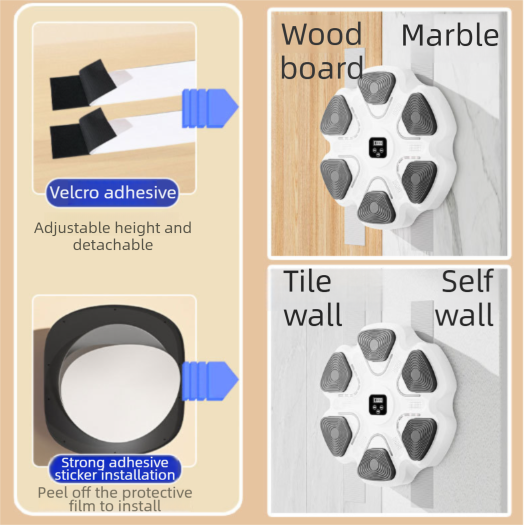 Velcro adhesive

Adjustable height and detachable

Strong adhesive sticker installation

Peel off the protective film to install

Wood board

Marble

Tile wall

Self wall