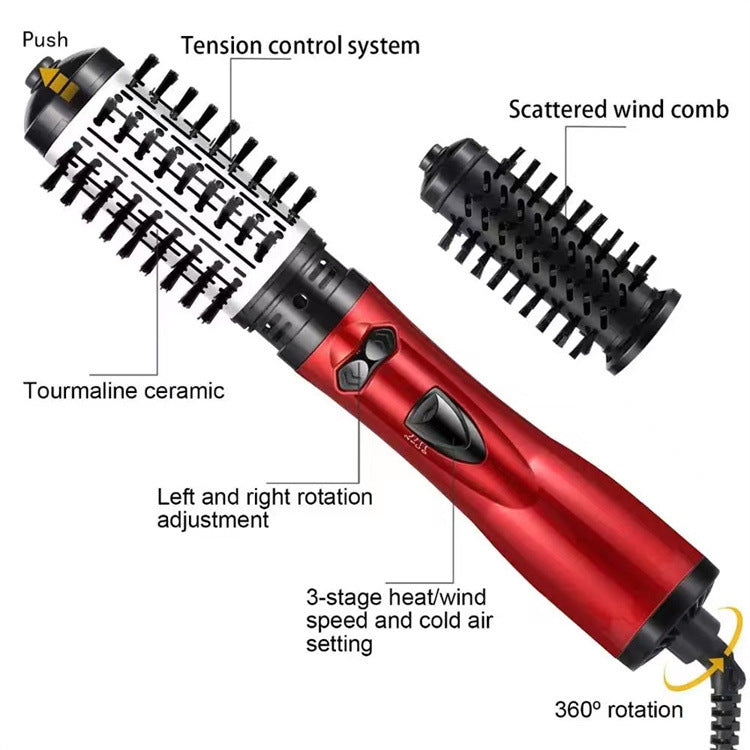 Push

Tension control system

Scattered wind comb

Tourmaline ceramic

Left and right rotation adjustment

3-stage heat/wind speed and cold air setting

360º rotation