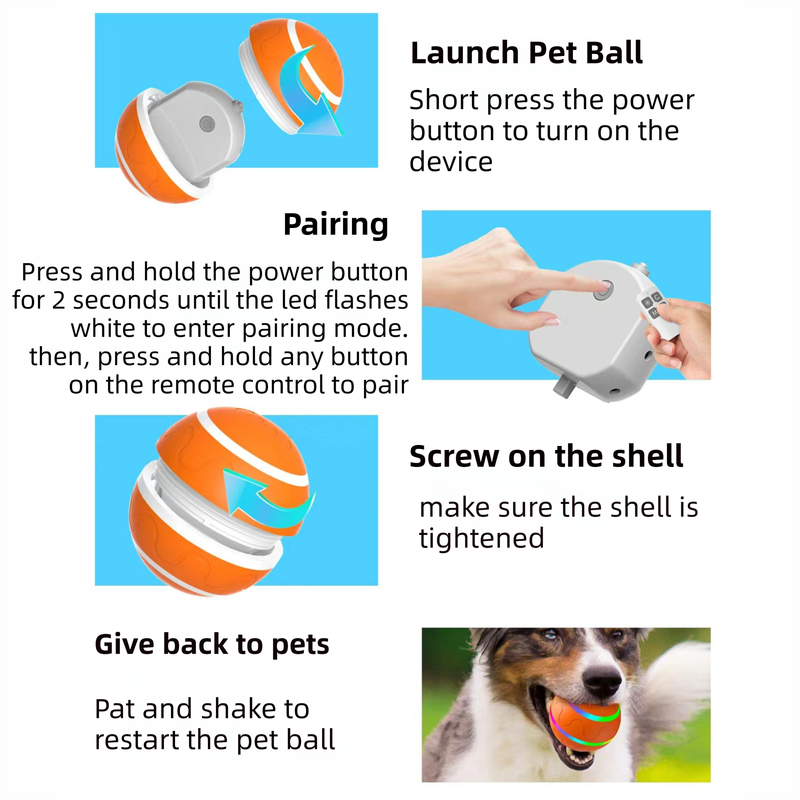 Launch Pet Ball

Short press the power button to turn on the device

Pairing

Press and hold the power button for 2 seconds until the led flashes white to enter pairing mode. then, press and hold any button on the remote control to pair

Screw on the shell

make sure the shell is tightened

Give back to pets

Pat and shake to restart the pet ball