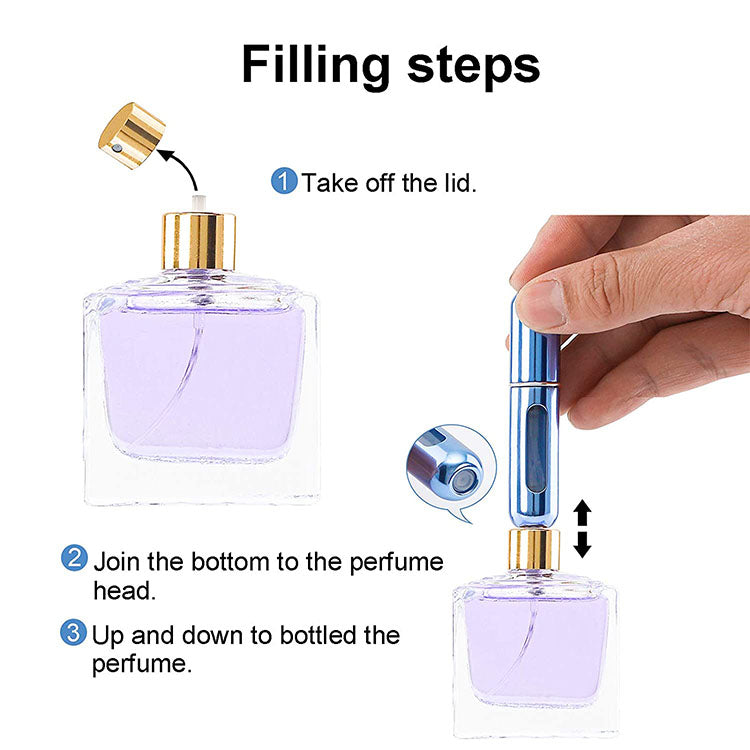 Filling steps

1 Take off the lid.

2 Join the bottom to the perfume head.

3 Up and down to bottled the perfume.