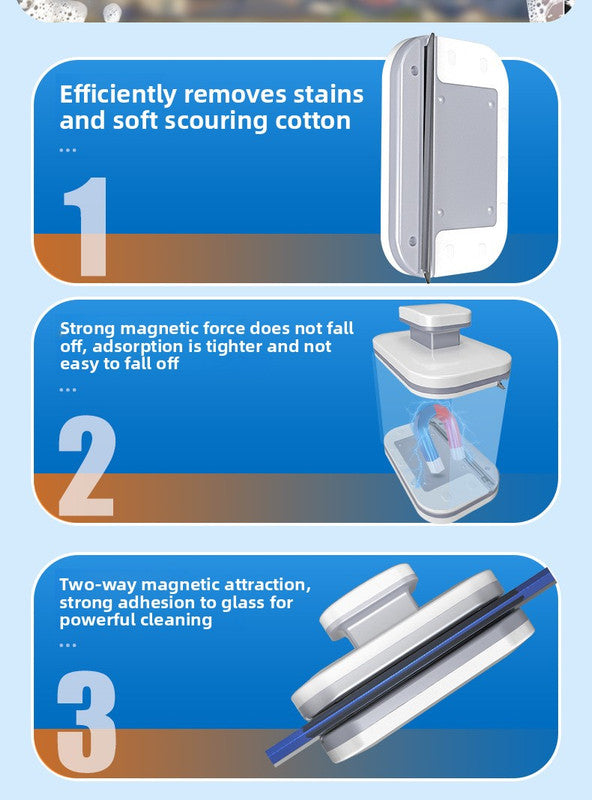 Efficiently removes stains and soft scouring cotton

...

1

Strong magnetic force does not fall off, adsorption is tighter and not easy to fall off

...

2

Two-way magnetic attraction, strong adhesion to glass for powerful cleaning

...

3