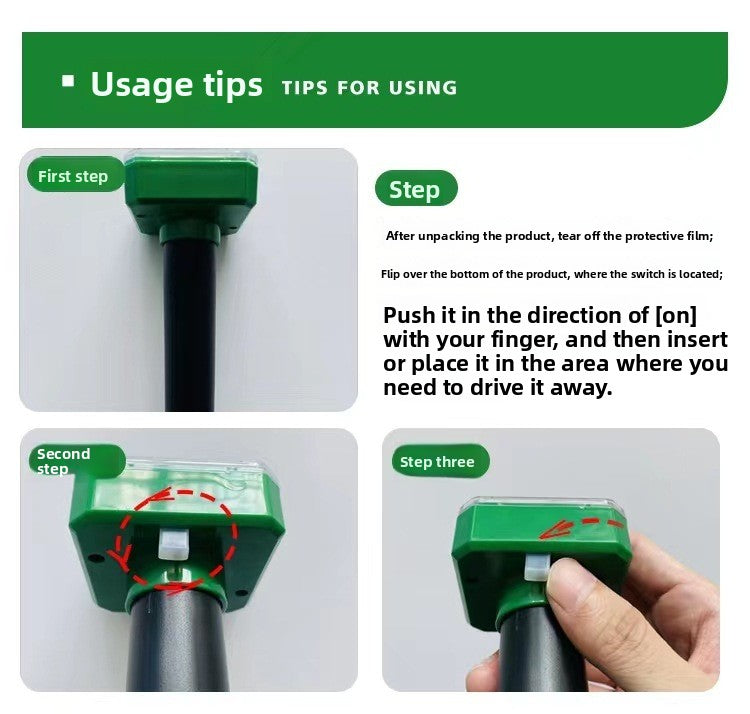 ▪ Usage tips TIPS FOR USING

First step

Step

After unpacking the product, tear off the protective film;

Flip over the bottom of the product, where the switch is located;

Push it in the direction of [on] with your finger, and then insert or place it in the area where you need to drive it away.

Second step

Step three