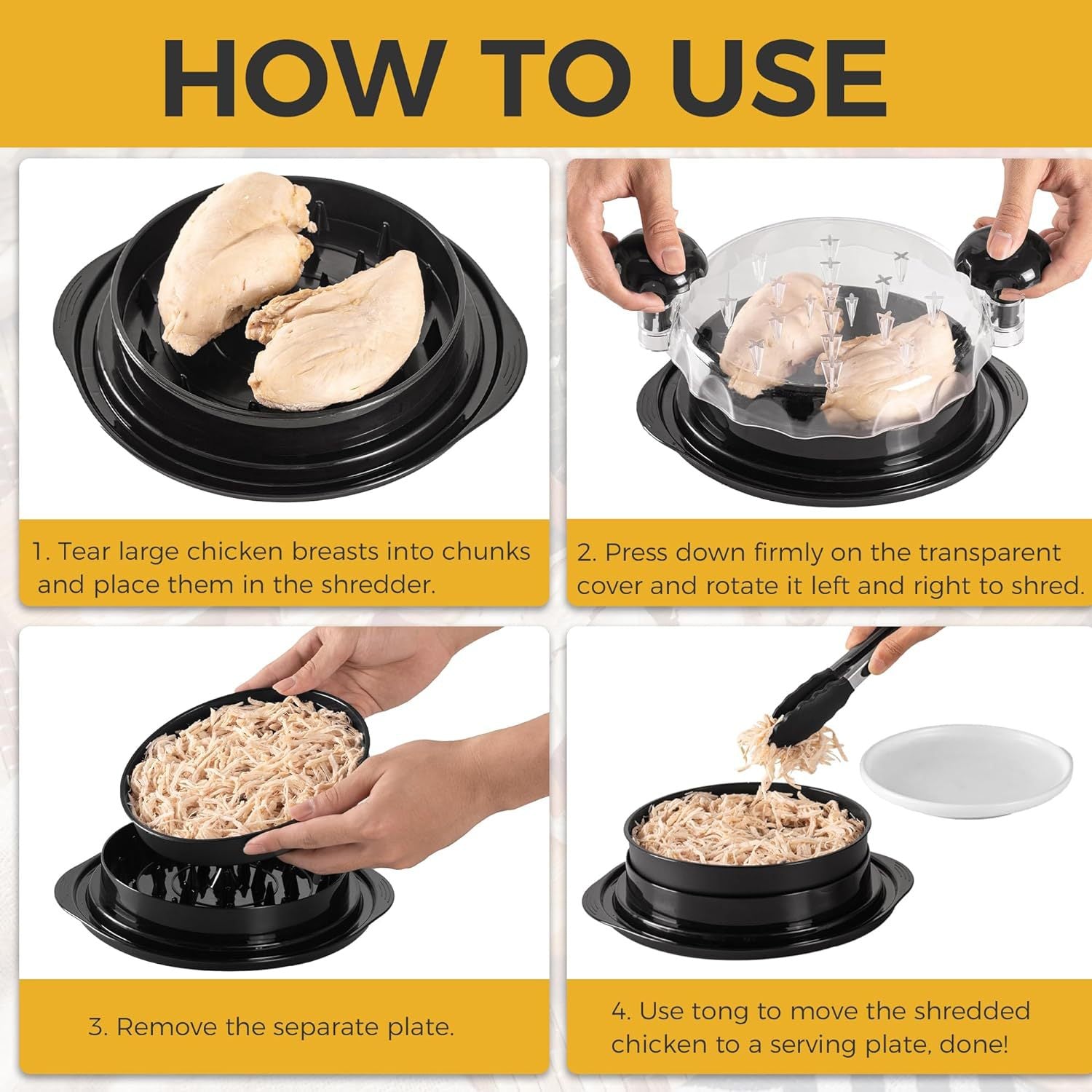 HOW TO USE

1. Tear large chicken breasts into chunks and place them in the shredder.

2. Press down firmly on the transparent cover and rotate it left and right to shred.

3. Remove the separate plate.

4. Use tong to move the shredded chicken to a serving plate, done!