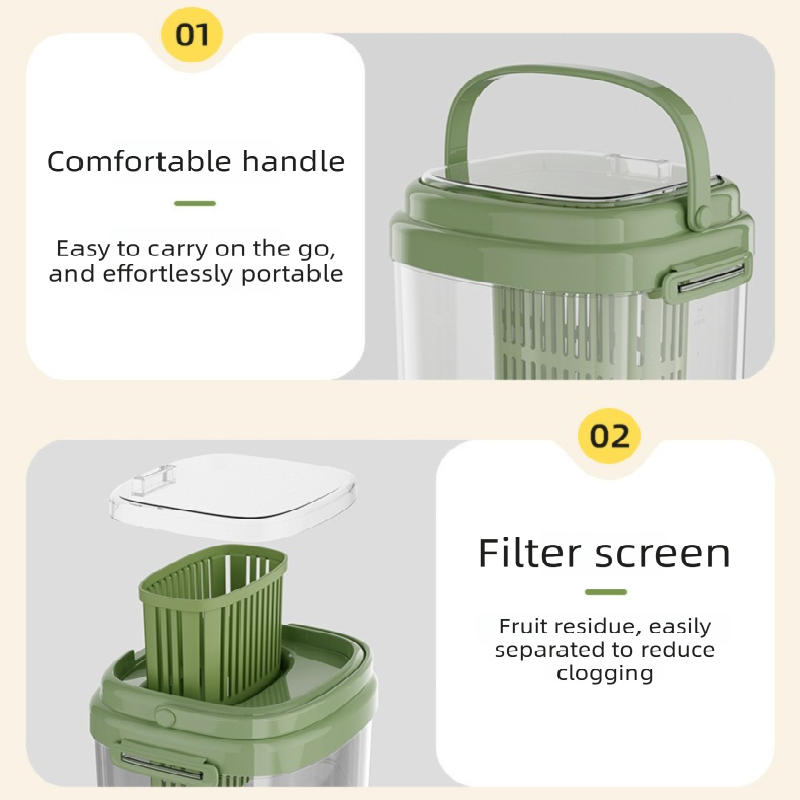 01

Comfortable handle

Easy to carry on the go, and effortlessly portable

02

Filter screen

Fruit residue, easily separated to reduce clogging