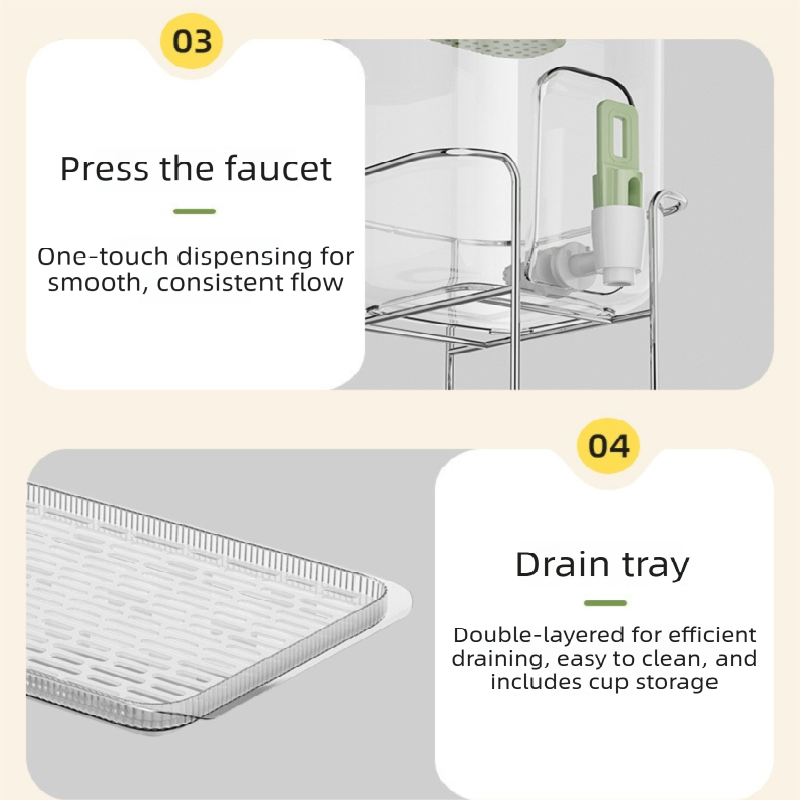 03

Press the faucet

One-touch dispensing for smooth, consistent flow

04

Drain tray

Double-layered for efficient draining, easy to clean, and includes cup storage