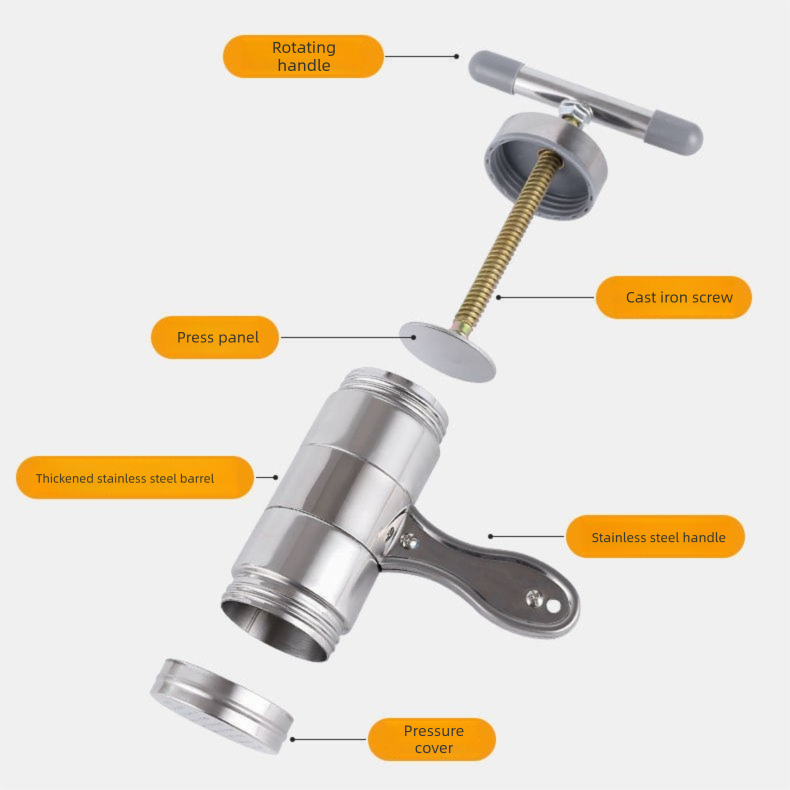 Rotating handle

Cast iron screw

Press panel

Thickened stainless steel barrel

Stainless steel handle

Pressure cover