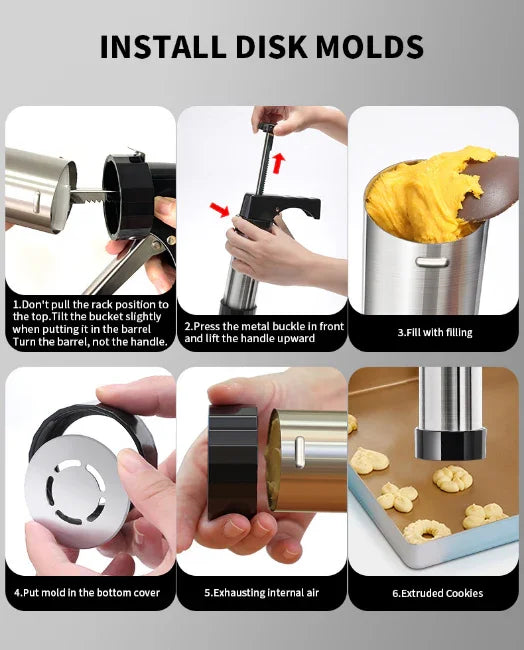 INSTALL DISK MOLDS

1.Don't pull the rack position to the top.Tilt the bucket slightly when putting it in the barrel Turn the barrel, not the handle.

2.Press the metal buckle in front and lift the handle upward

3.Fill with filling

4.Put mold in the bottom cover

5.Exhausting internal air

6.Extruded Cookies