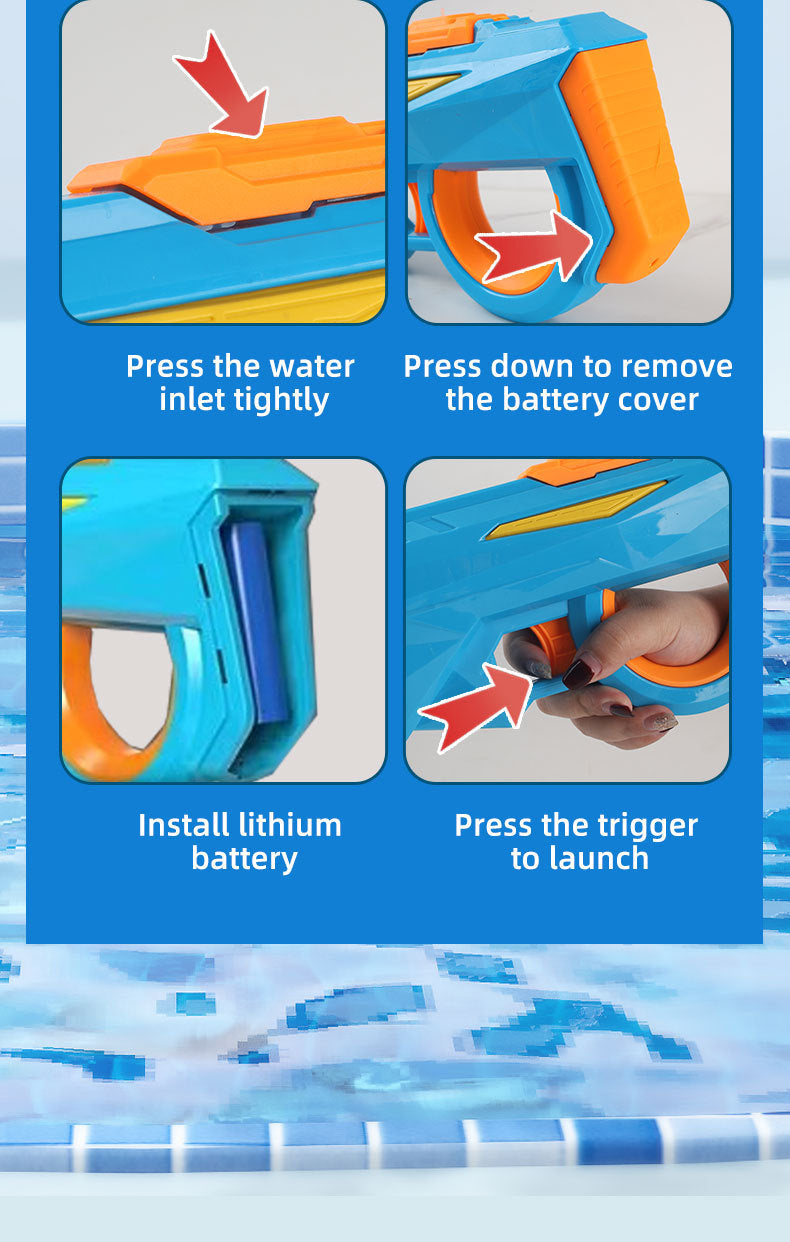 Press the water inlet tightly

Press down to remove the battery cover

Install lithium battery

Press the trigger to launch