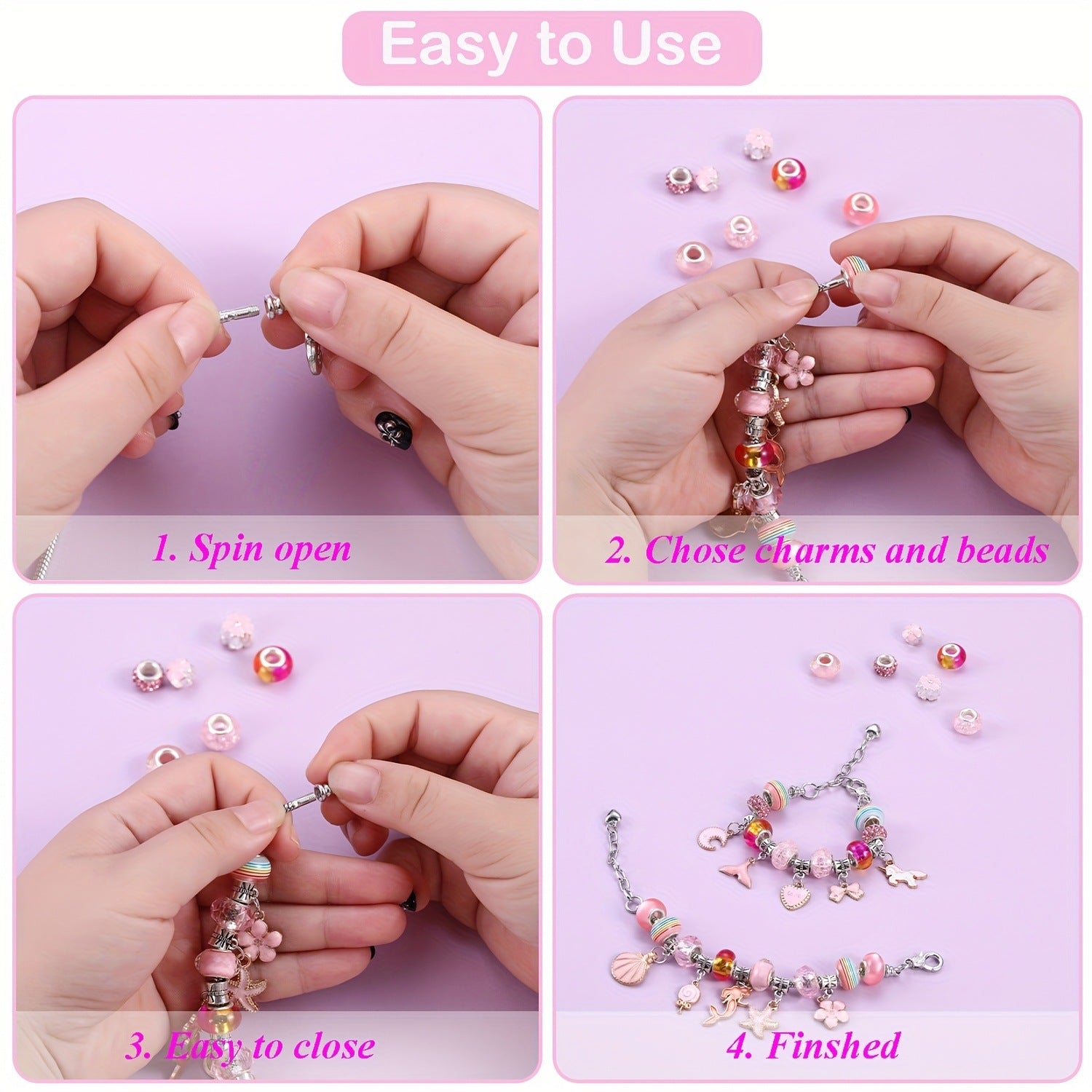 Easy to Use

1. Spin open

2. Chose charms and beads

3. Easy to close

4. Finshed