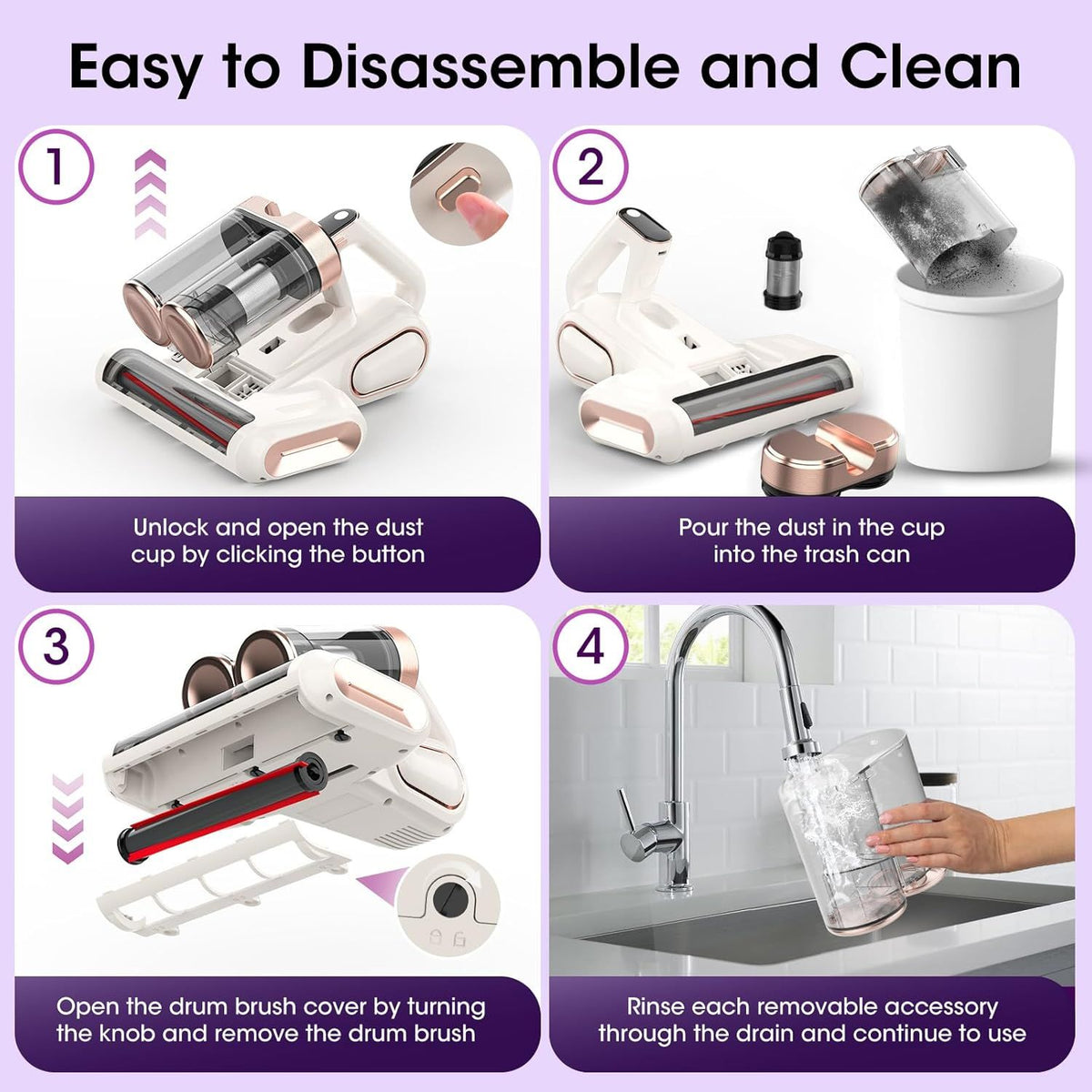 Easy to Disassemble and Clean

1

Unlock and open the dust cup by clicking the button

2

Pour the dust in the cup into the trash can

3

Open the drum brush cover by turning the knob and remove the drum brush

4

Rinse each removable accessory through the drain and continue to use