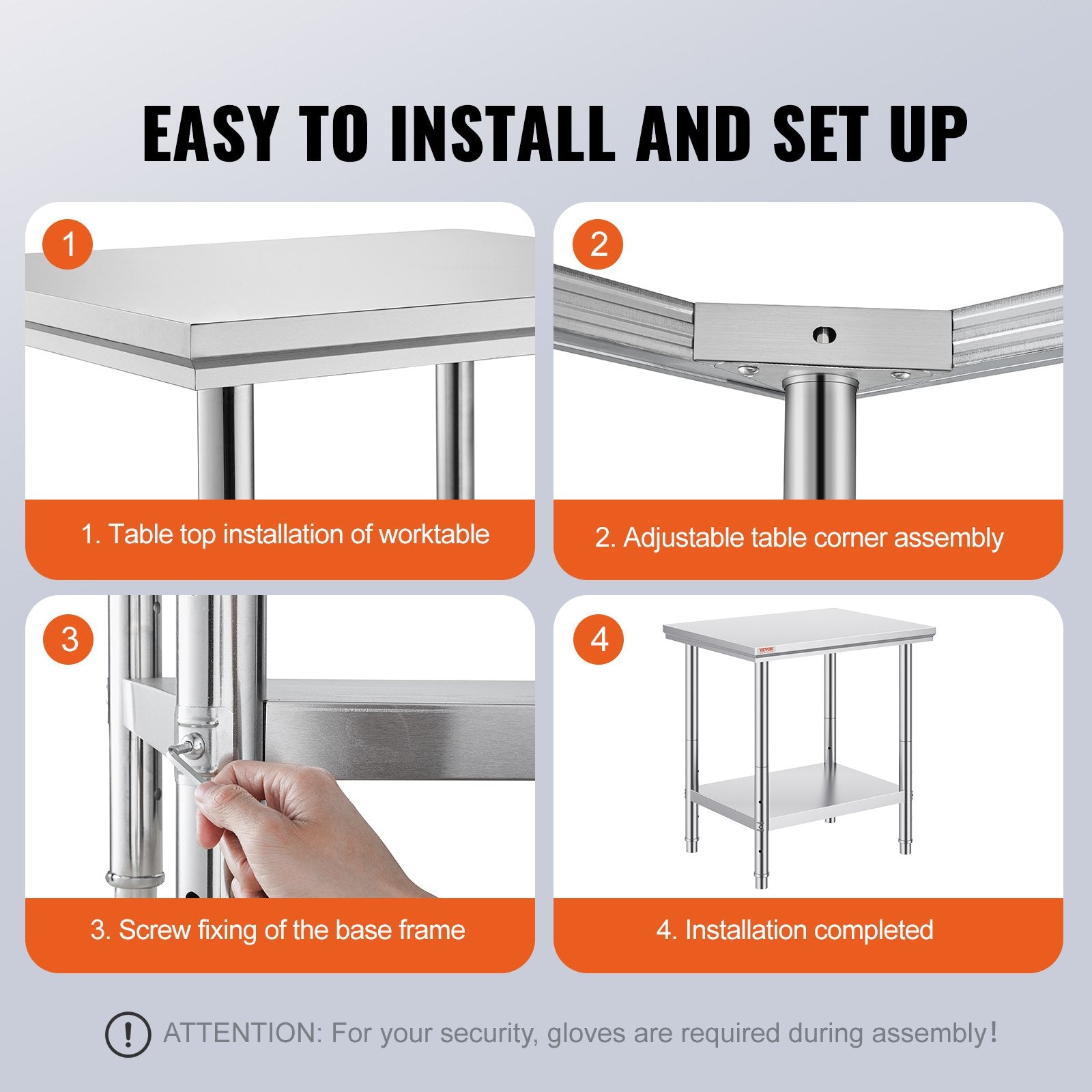 EASY TO INSTALL AND SET UP

1

1. Table top installation of worktable

2

2. Adjustable table corner assembly

3

3. Screw fixing of the base frame

4

VEVOR

4. Installation completed

ATTENTION: For your security, gloves are required during assembly!