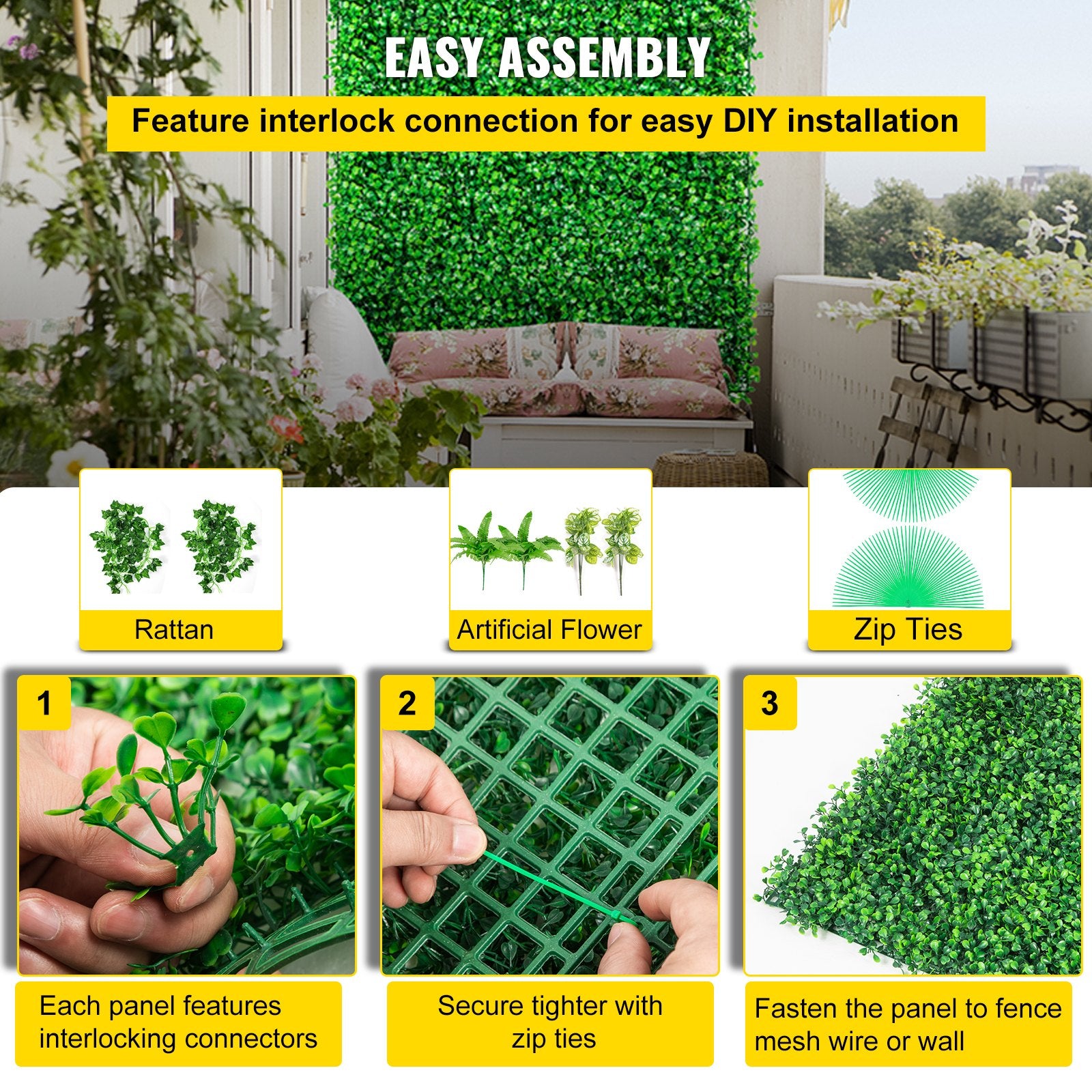 EASY ASSEMBLY

Feature interlock connection for easy DIY installation

Rattan

Artificial Flower

Zip Ties

1

Each panel features interlocking connectors

2

Secure tighter with zip ties

3

Fasten the panel to fence mesh wire or wall