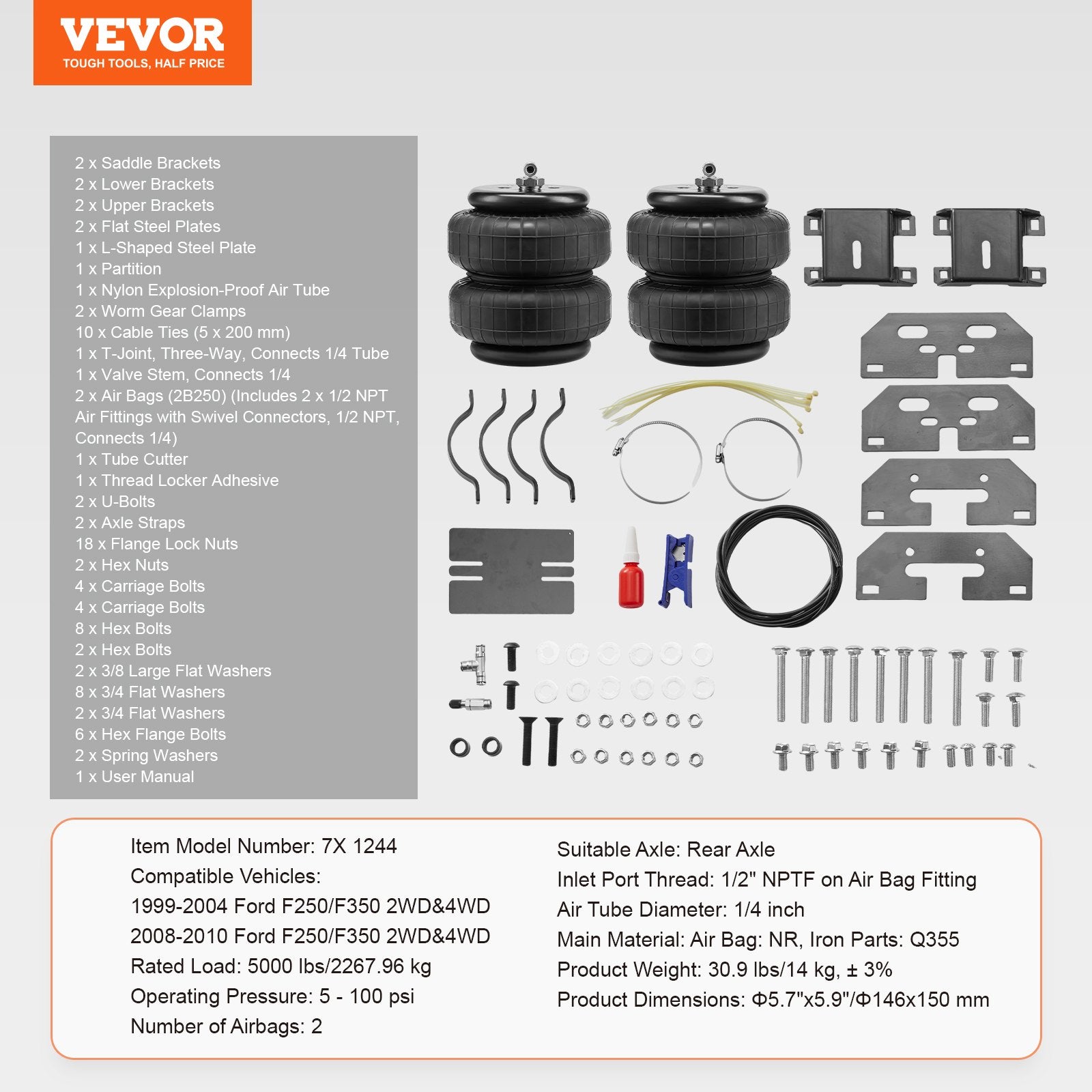 VEVOR
TOUGH TOOLS, HALF PRICE

2 x Saddle Brackets
2 x Lower Brackets
2 x Upper Brackets
2 x Flat Steel Plates
1 x L-Shaped Steel Plate
1 x Partition
1 x Nylon Explosion-Proof Air Tube
2 x Worm Gear Clamps
10 x Cable Ties (5 x 200 mm)
1 x T-Joint, Three-Way, Connects 1/4 Tube
1 x Valve Stem, Connects 1/4
2 x Air Bags (2B250) (Includes 2 x 1/2 NPT Air Fittings with Swivel Connectors, 1/2 NPT, Connects 1/4)
1 x Tube Cutter
1 x Thread Locker Adhesive
2 x U-Bolts
2 x Axle Straps
18 x Flange Lock Nuts
2 x Hex Nuts
4 x Carriage Bolts
4 x Carriage Bolts
8 x Hex Bolts
2 x Hex Bolts
2 x 3/8 Large Flat Washers
8 x 3/4 Flat Washers
2 x 3/4 Flat Washers
6 x Hex Flange Bolts
2 x Spring Washers
1 x User Manual

Item Model Number: 7X 1244
Compatible Vehicles:
1999-2004 Ford F250/F350 2WD&4WD
2008-2010 Ford F250/F350 2WD&4WD
Rated Load: 5000 lbs/2267.96 kg
Operating Pressure: 5 - 100 psi
Number of Airbags: 2

Suitable Axle: Rear Axle
Inlet Port Thread: 1/2" NPTF on Air Bag Fitting
Air Tube Diameter: 1/4 inch
Main Material: Air Bag: NR, Iron Parts: Q355
Product Weight: 30.9 lbs/14 kg, ± 3%
Product Dimensions: Φ5.7"x5.9"/Φ146x150 mm