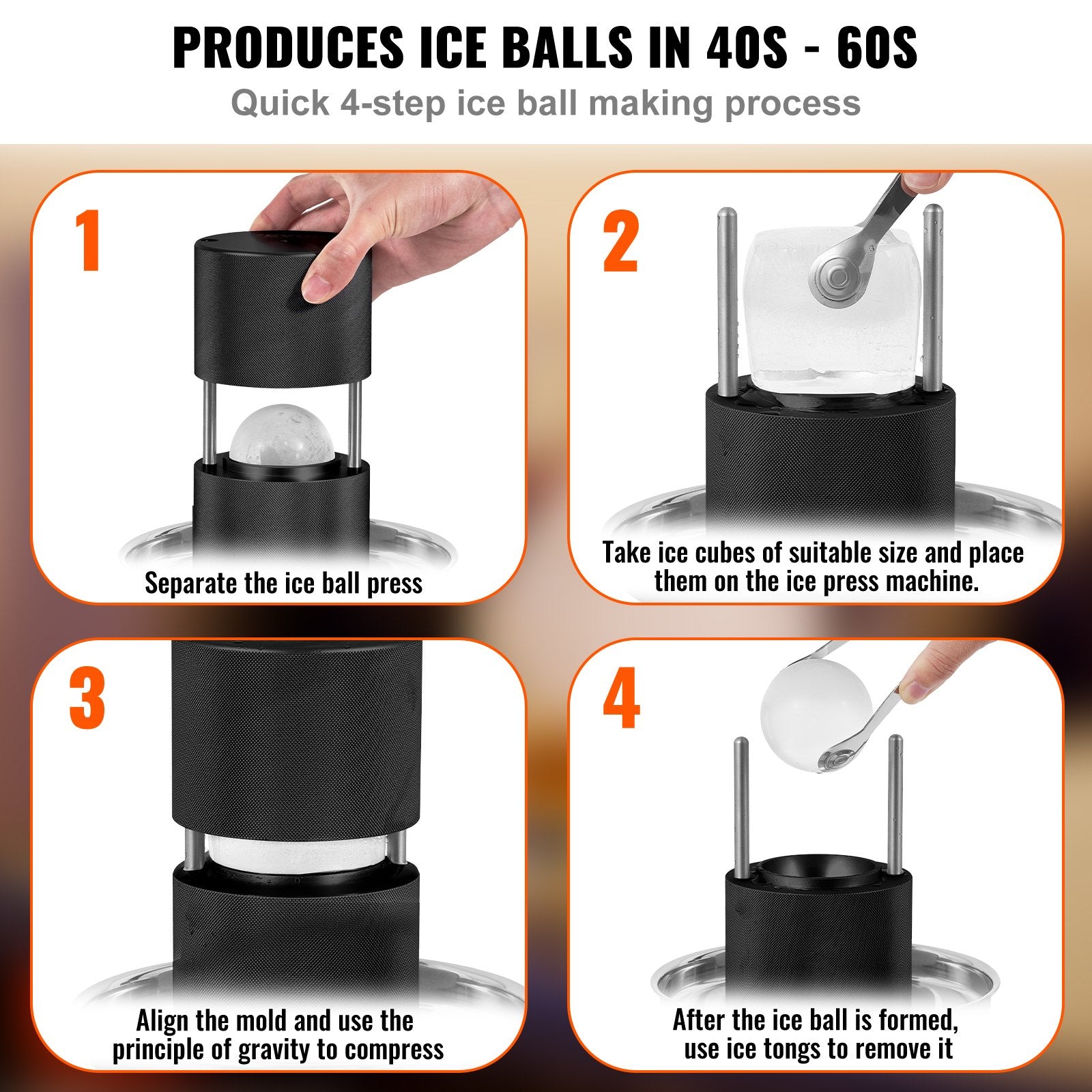 PRODUCES ICE BALLS IN 40S - 60S

Quick 4-step ice ball making process

1

Separate the ice ball press

2

Take ice cubes of suitable size and place them on the ice press machine.

3

Align the mold and use the principle of gravity to compress

4

After the ice ball is formed, use ice tongs to remove it