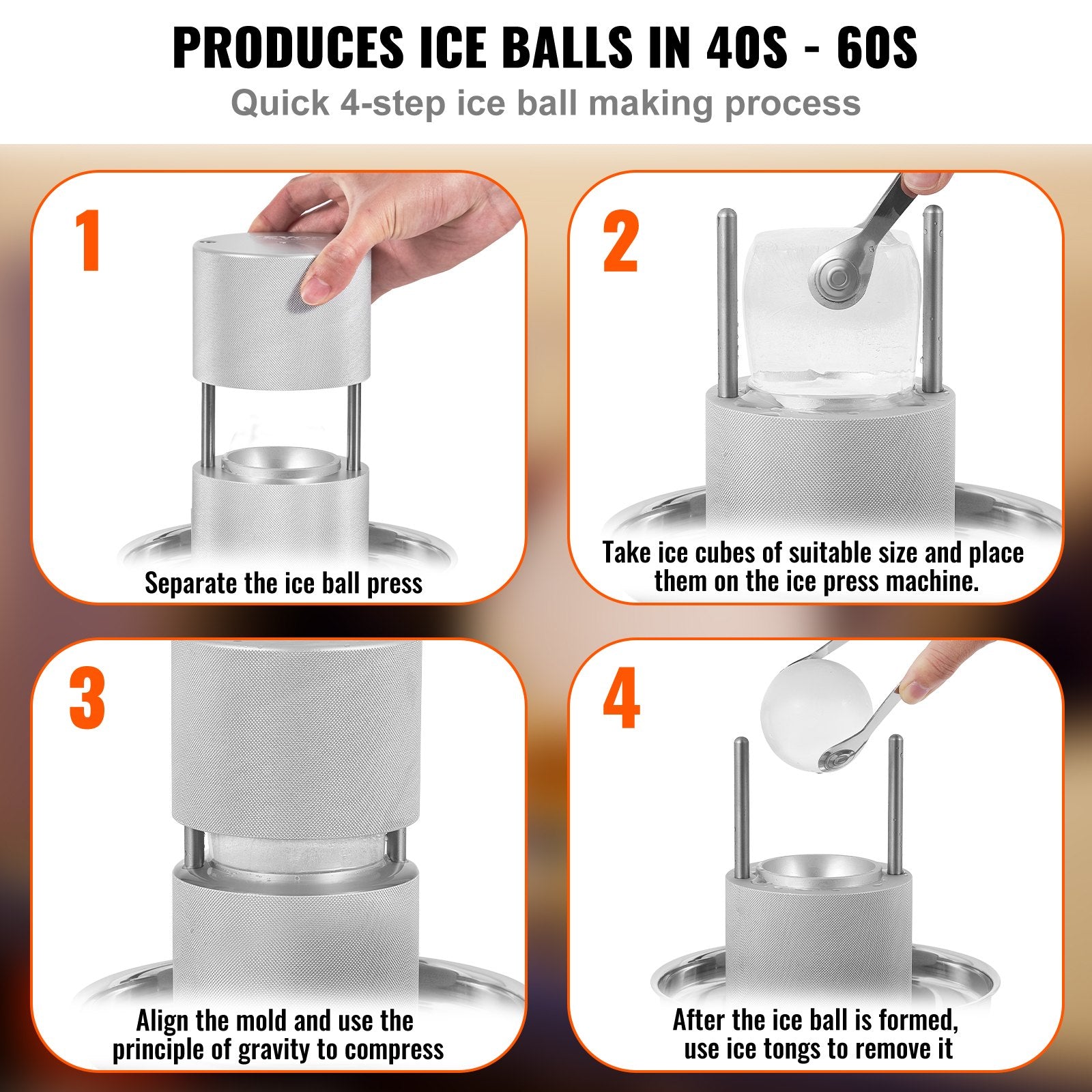 PRODUCES ICE BALLS IN 40S - 60S

Quick 4-step ice ball making process

1

Separate the ice ball press

2

Take ice cubes of suitable size and place them on the ice press machine.

3

Align the mold and use the principle of gravity to compress

4

After the ice ball is formed, use ice tongs to remove it