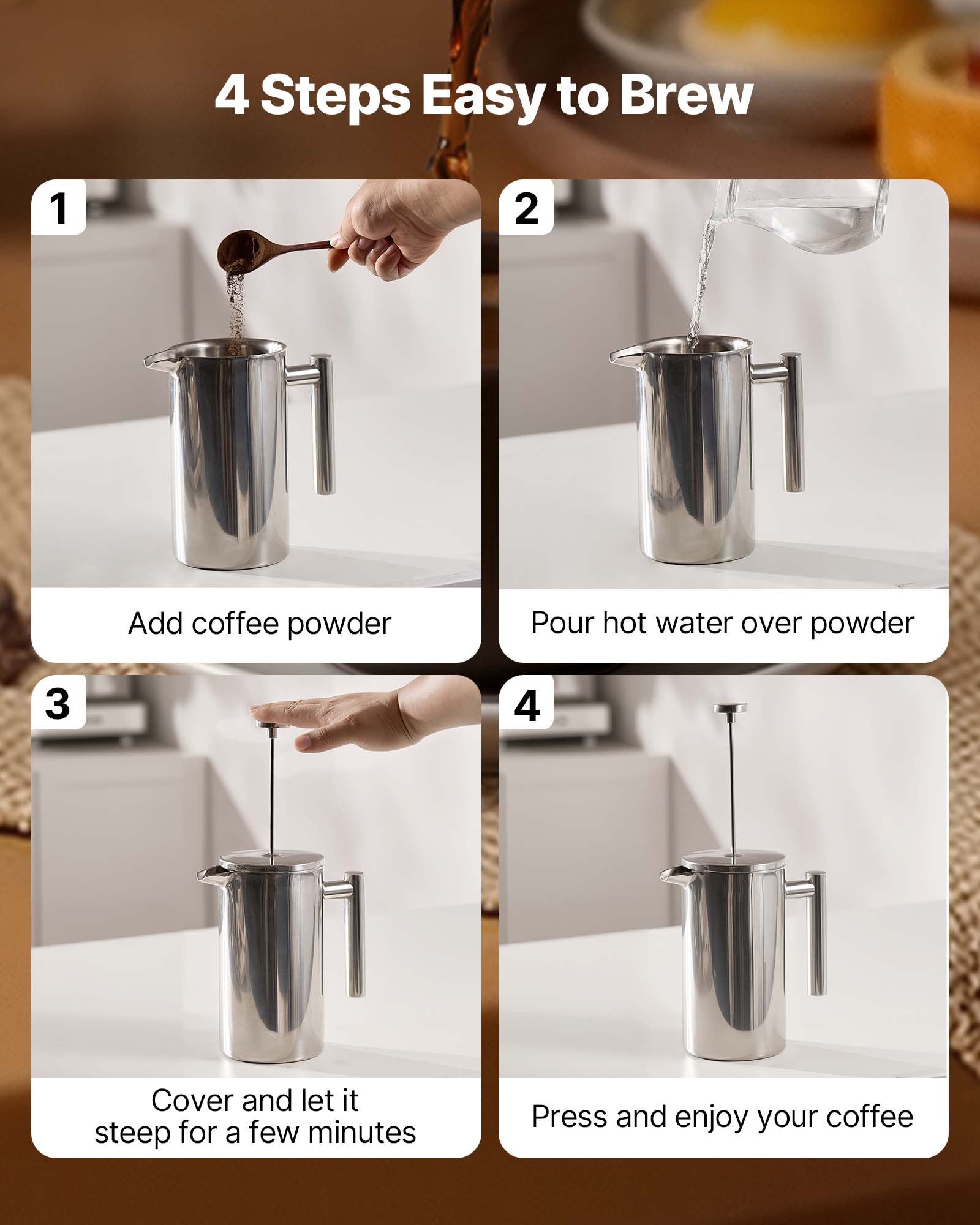 4 Steps Easy to Brew

1

Add coffee powder

2

Pour hot water over powder

3

Cover and let it steep for a few minutes

4

Press and enjoy your coffee