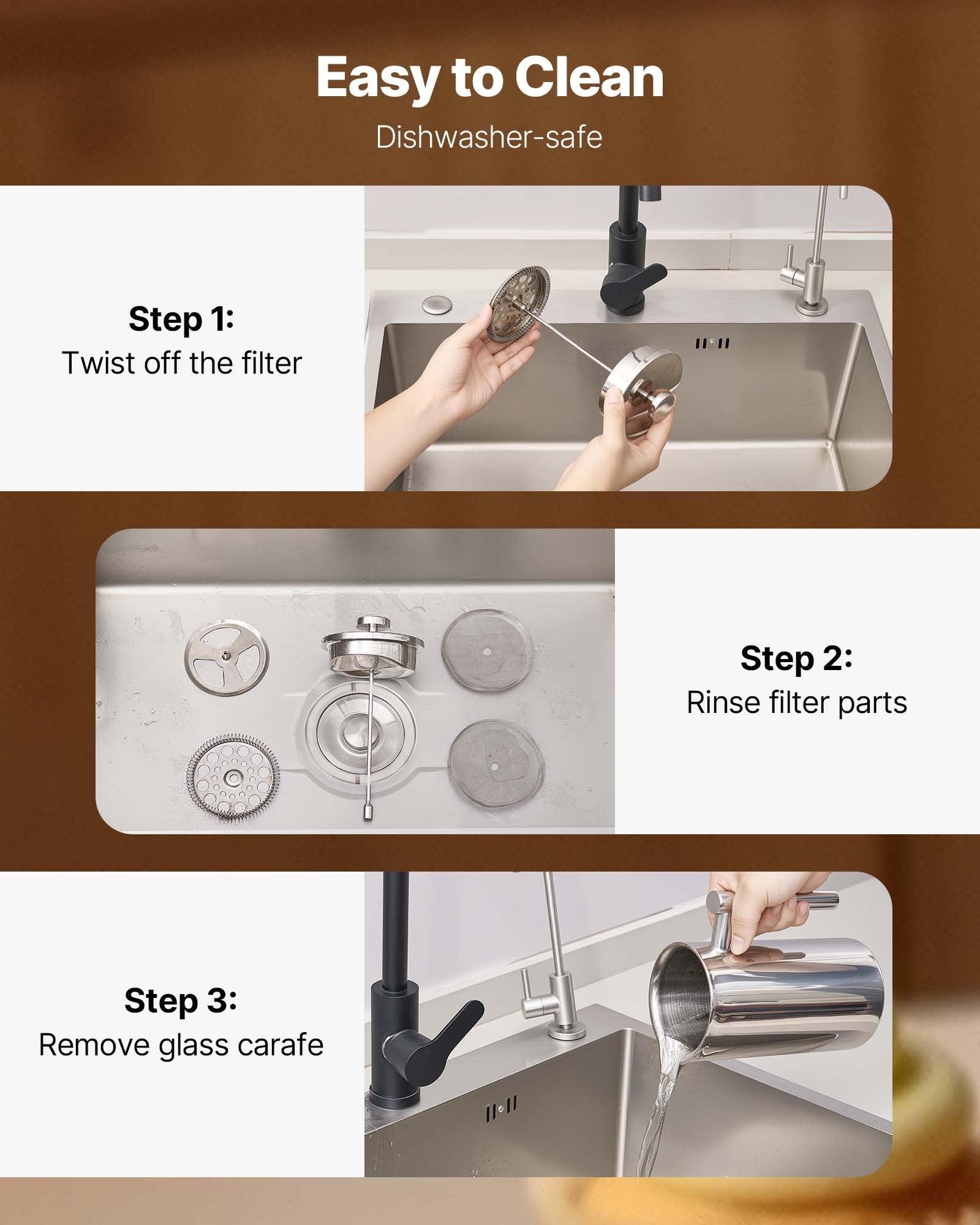 Easy to Clean

Dishwasher-safe

Step 1:
Twist off the filter

Step 2:
Rinse filter parts

Step 3:
Remove glass carafe