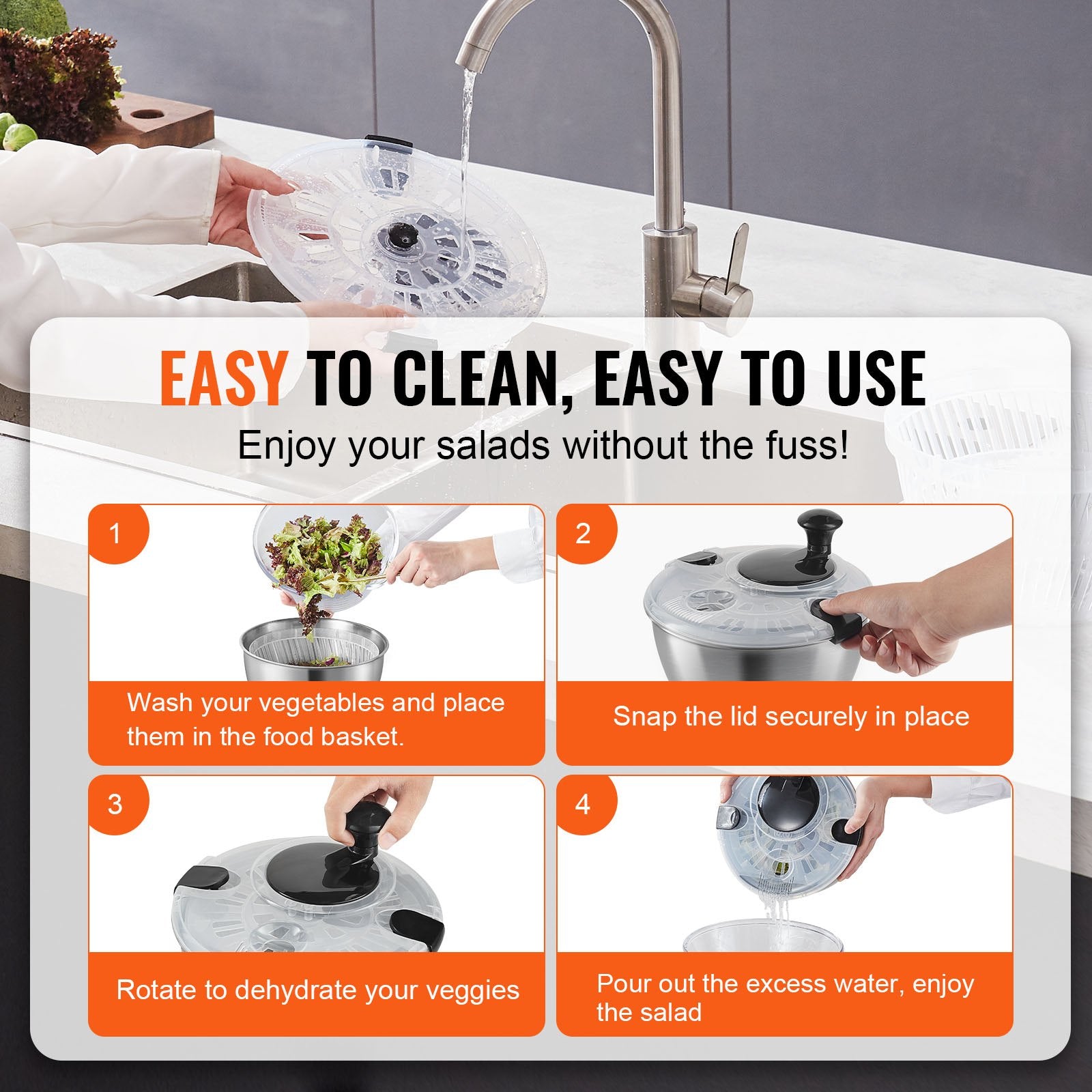 EASY TO CLEAN, EASY TO USE

Enjoy your salads without the fuss!

1

Wash your vegetables and place them in the food basket.

2

Snap the lid securely in place

3

Rotate to dehydrate your veggies

4

Pour out the excess water, enjoy the salad