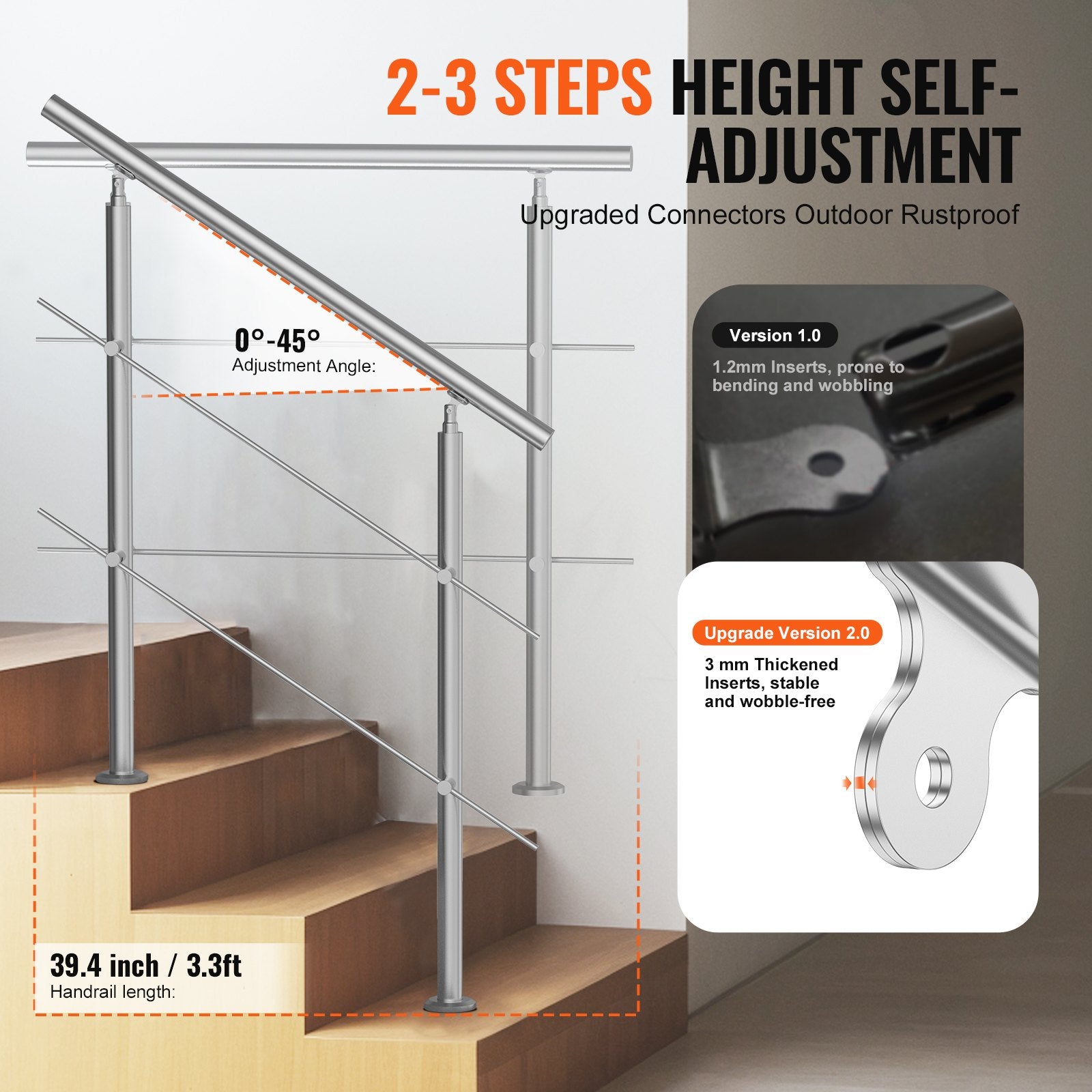 2-3 STEPS HEIGHT SELF-ADJUSTMENT

Upgraded Connectors Outdoor Rustproof

0°-45°
Adjustment Angle:

Version 1.0
1.2mm Inserts, prone to bending and wobbling

Upgrade Version 2.0
3 mm Thickened Inserts, stable and wobble-free

39.4 inch / 3.3ft
Handrail length: