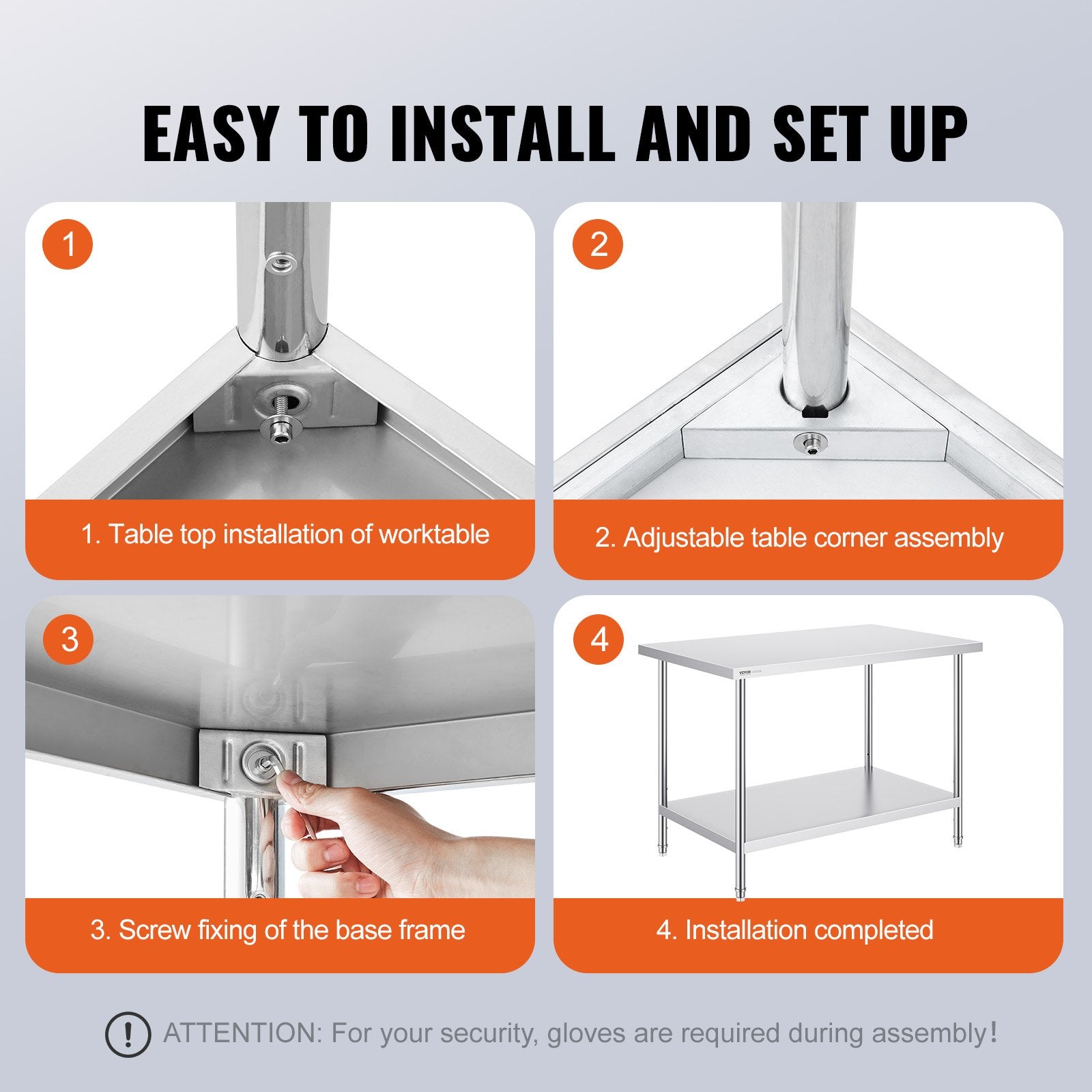 EASY TO INSTALL AND SET UP

1

1. Table top installation of worktable

2

2. Adjustable table corner assembly

3

3. Screw fixing of the base frame

4

VEVOR

4. Installation completed

ATTENTION: For your security, gloves are required during assembly!