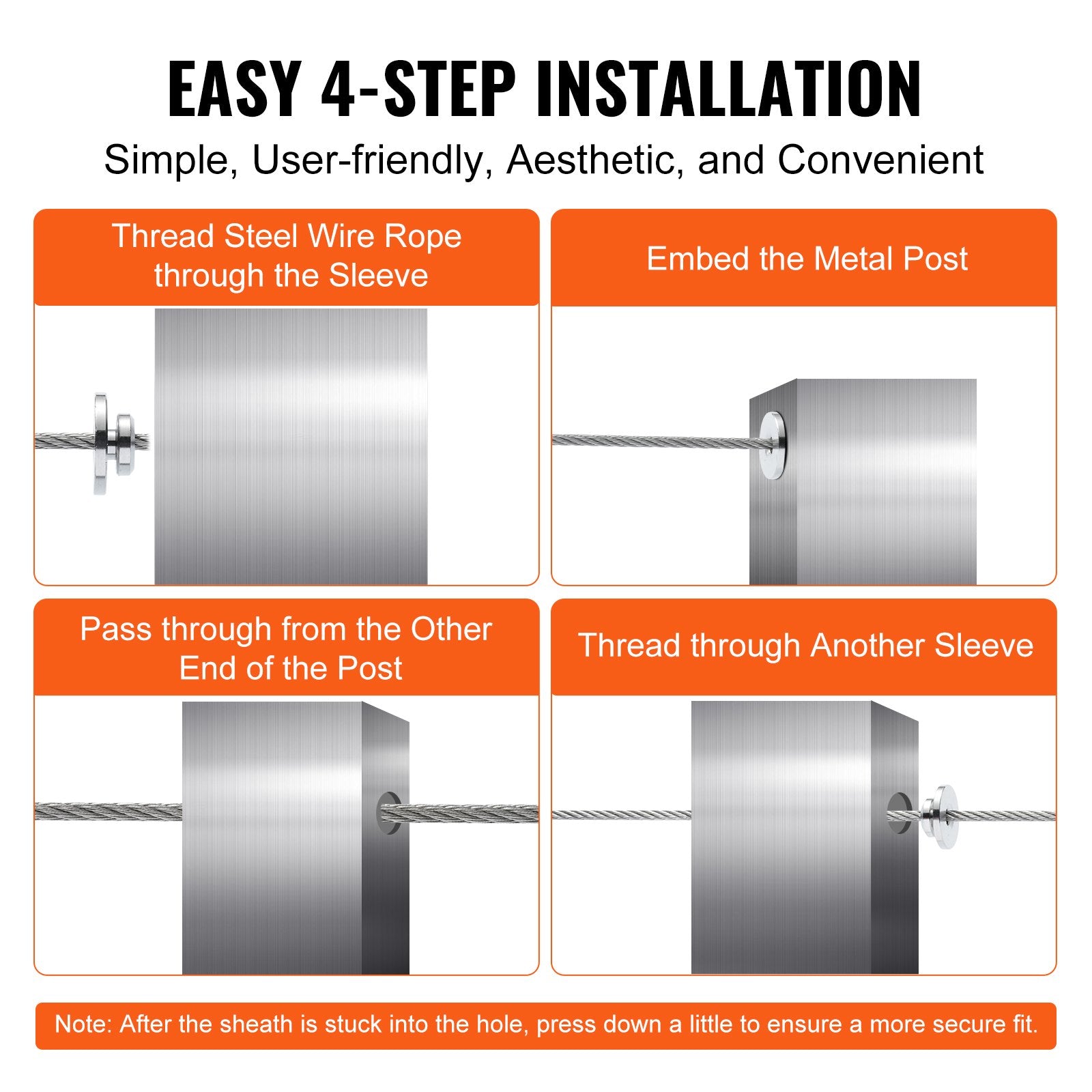 EASY 4-STEP INSTALLATION

Simple, User-friendly, Aesthetic, and Convenient

Thread Steel Wire Rope through the Sleeve

Embed the Metal Post

Pass through from the Other End of the Post

Thread through Another Sleeve

Note: After the sheath is stuck into the hole, press down a little to ensure a more secure fit.