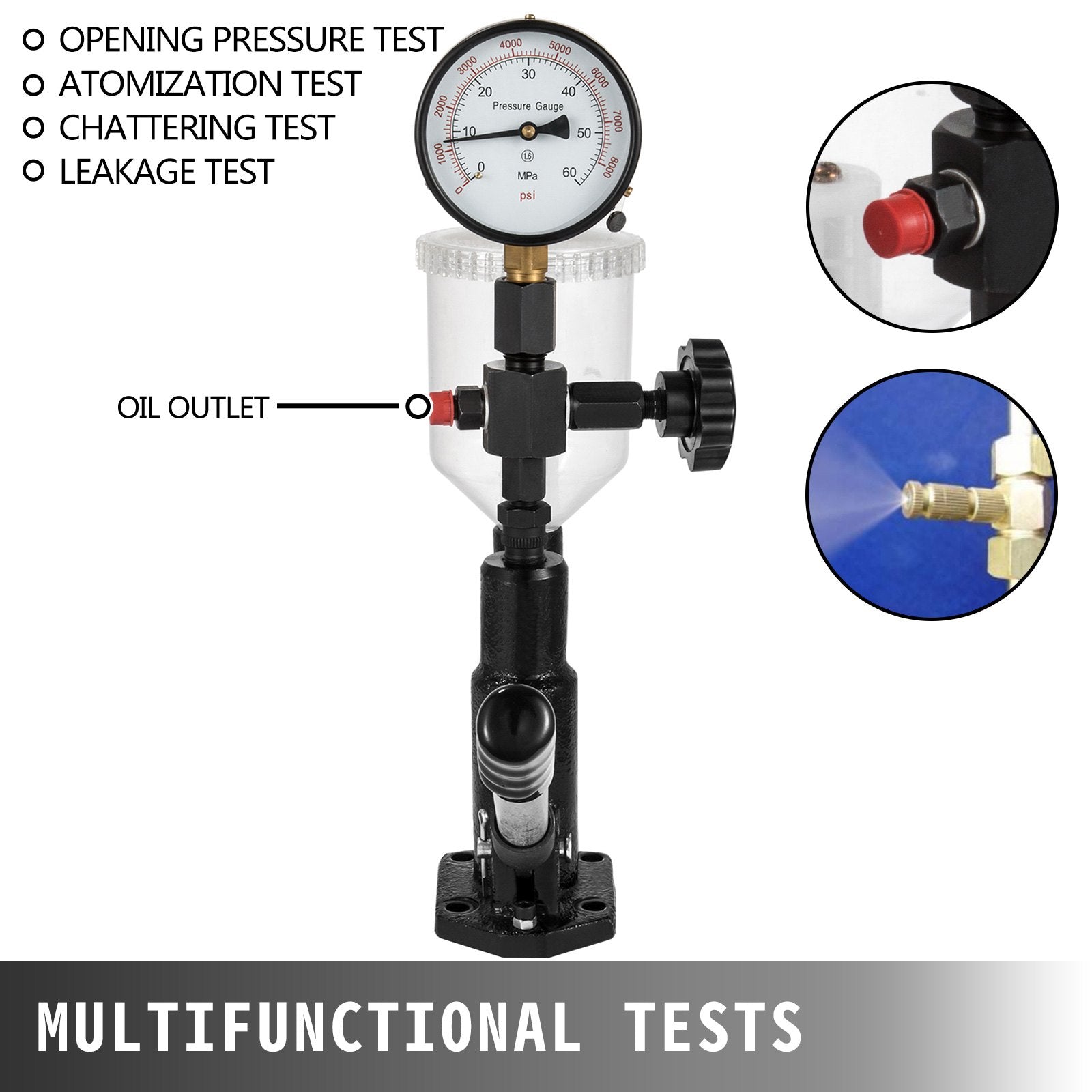 OPENING PRESSURE TEST
ATOMIZATION TEST
CHATTERING TEST
LEAKAGE TEST

0
1000
2000
3000
4000
5000
6000
7000
8000
0
10
20
30
40
50
60
Pressure Gauge
1.6
MPa
psi

OIL OUTLET

MULTIFUNCTIONAL TESTS