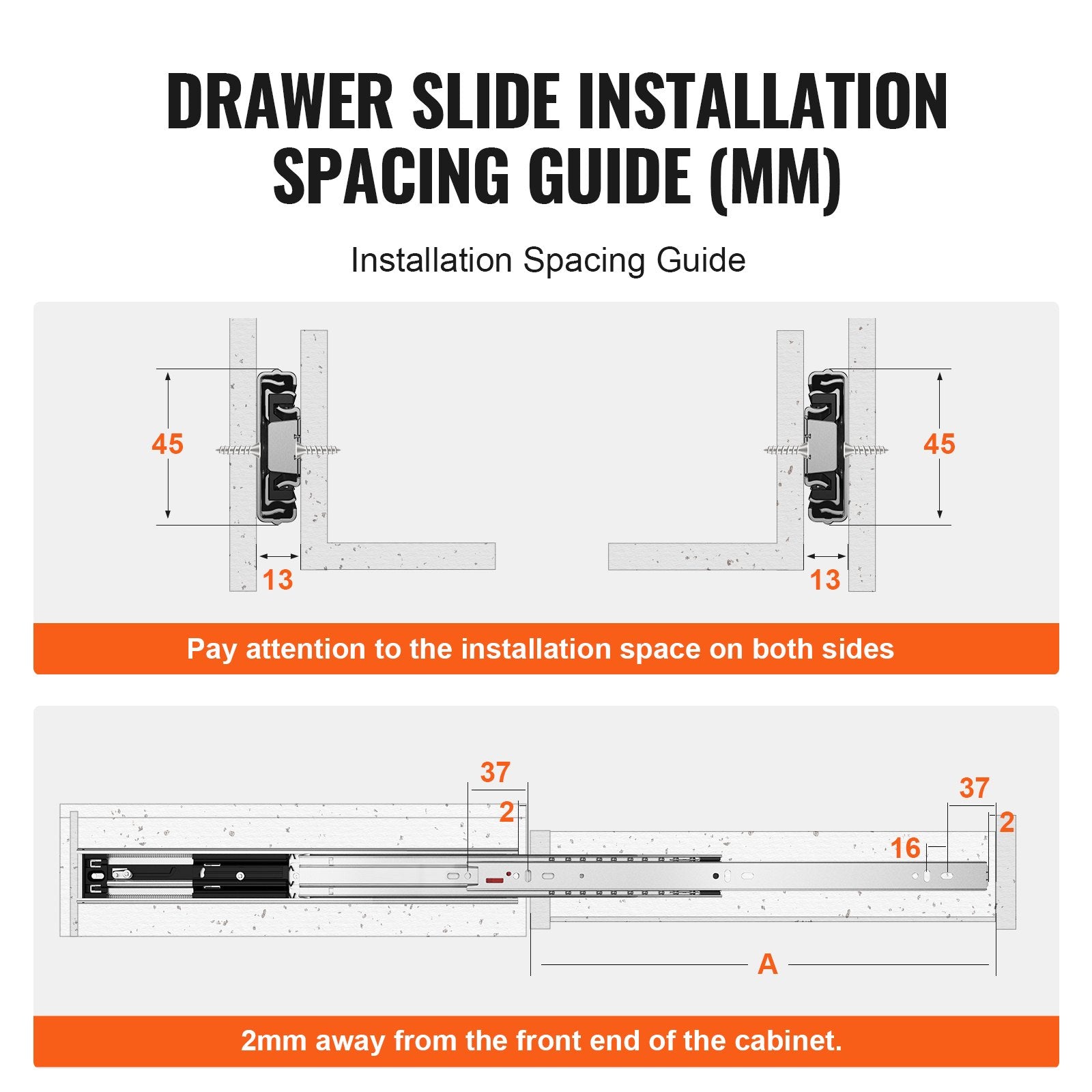 DRAWER SLIDE INSTALLATION SPACING GUIDE (MM)

Installation Spacing Guide

45

13

45

13

Pay attention to the installation space on both sides

37

2

37

2

16

A

2mm away from the front end of the cabinet.