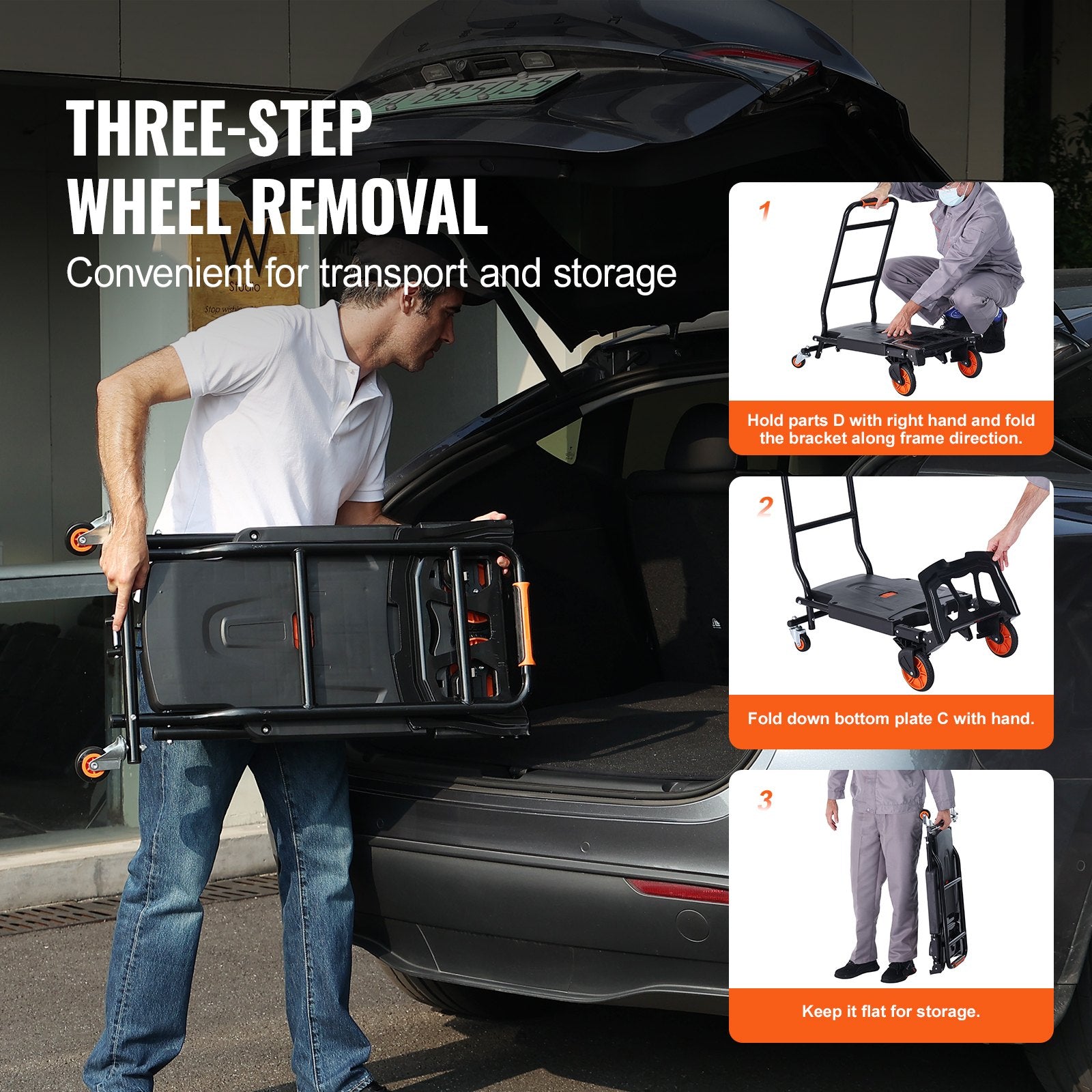 THREE-STEP WHEEL REMOVAL

Convenient for transport and storage

1

Hold parts D with right hand and fold the bracket along frame direction.

2

Fold down bottom plate C with hand.

3

Keep it flat for storage.