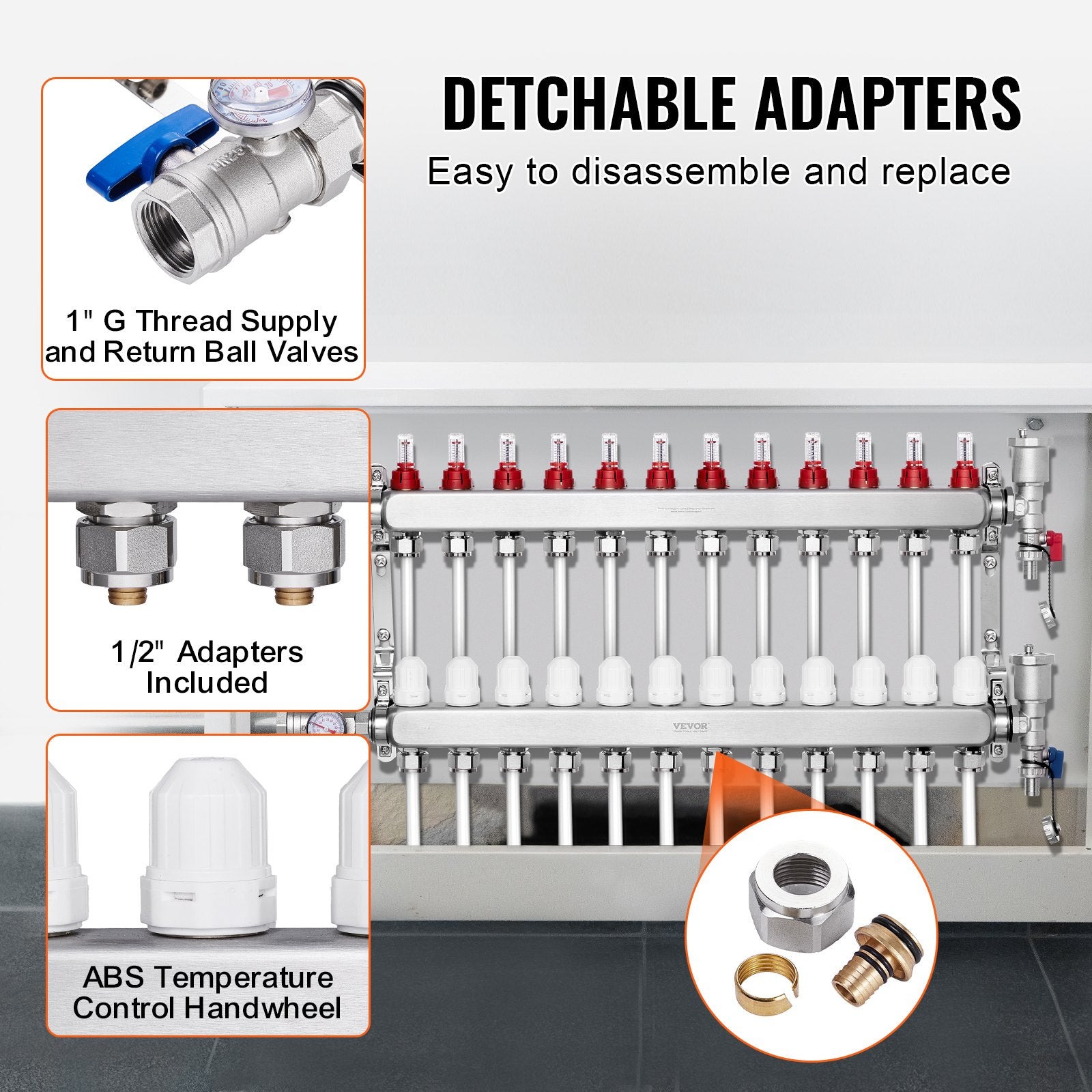 DETCHABLE ADAPTERS

Easy to disassemble and replace

1" G Thread Supply and Return Ball Valves

1/2" Adapters Included

ABS Temperature Control Handwheel

VEVOR