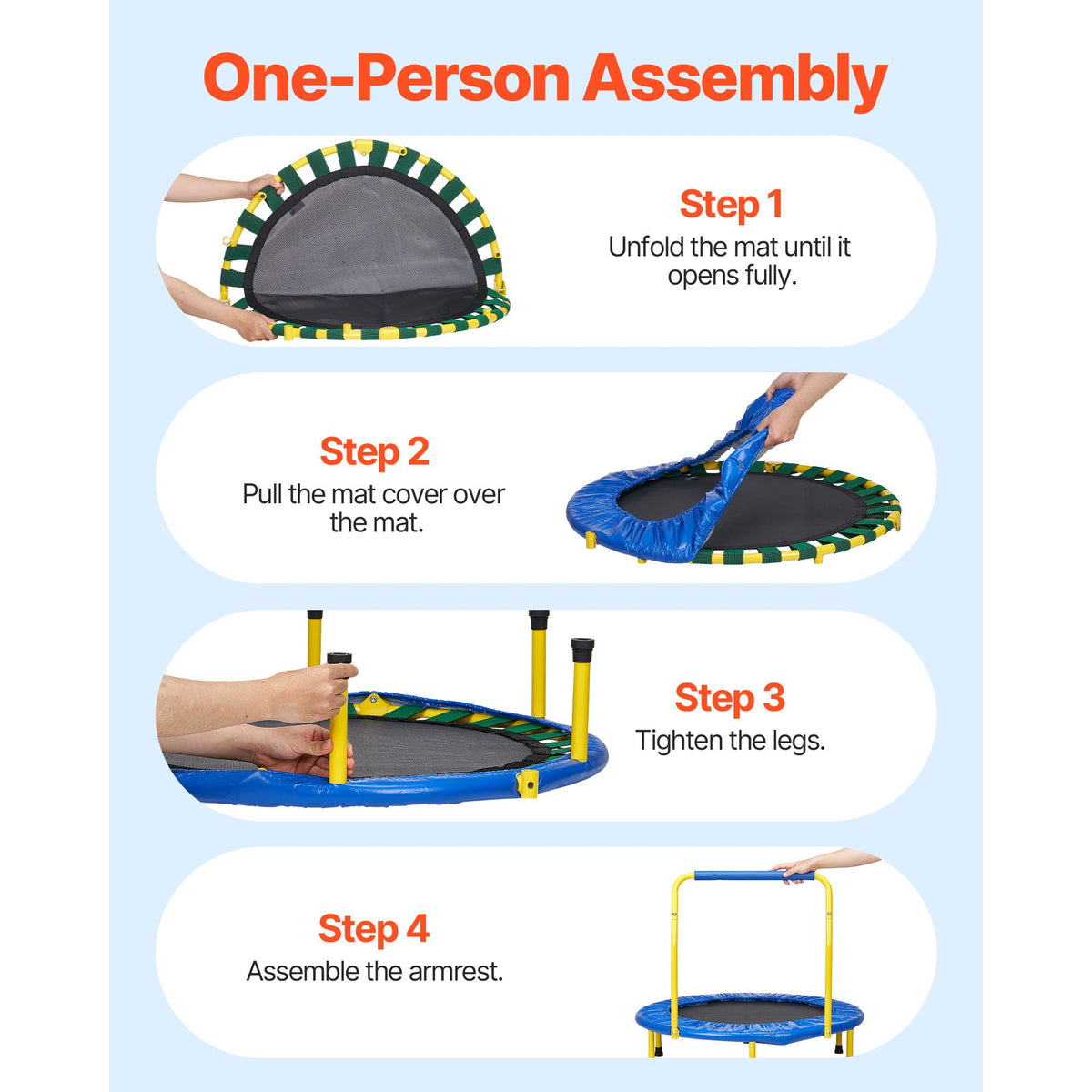 One-Person Assembly

Step 1
Unfold the mat until it opens fully.

Step 2
Pull the mat cover over the mat.

Step 3
Tighten the legs.

Step 4
Assemble the armrest.