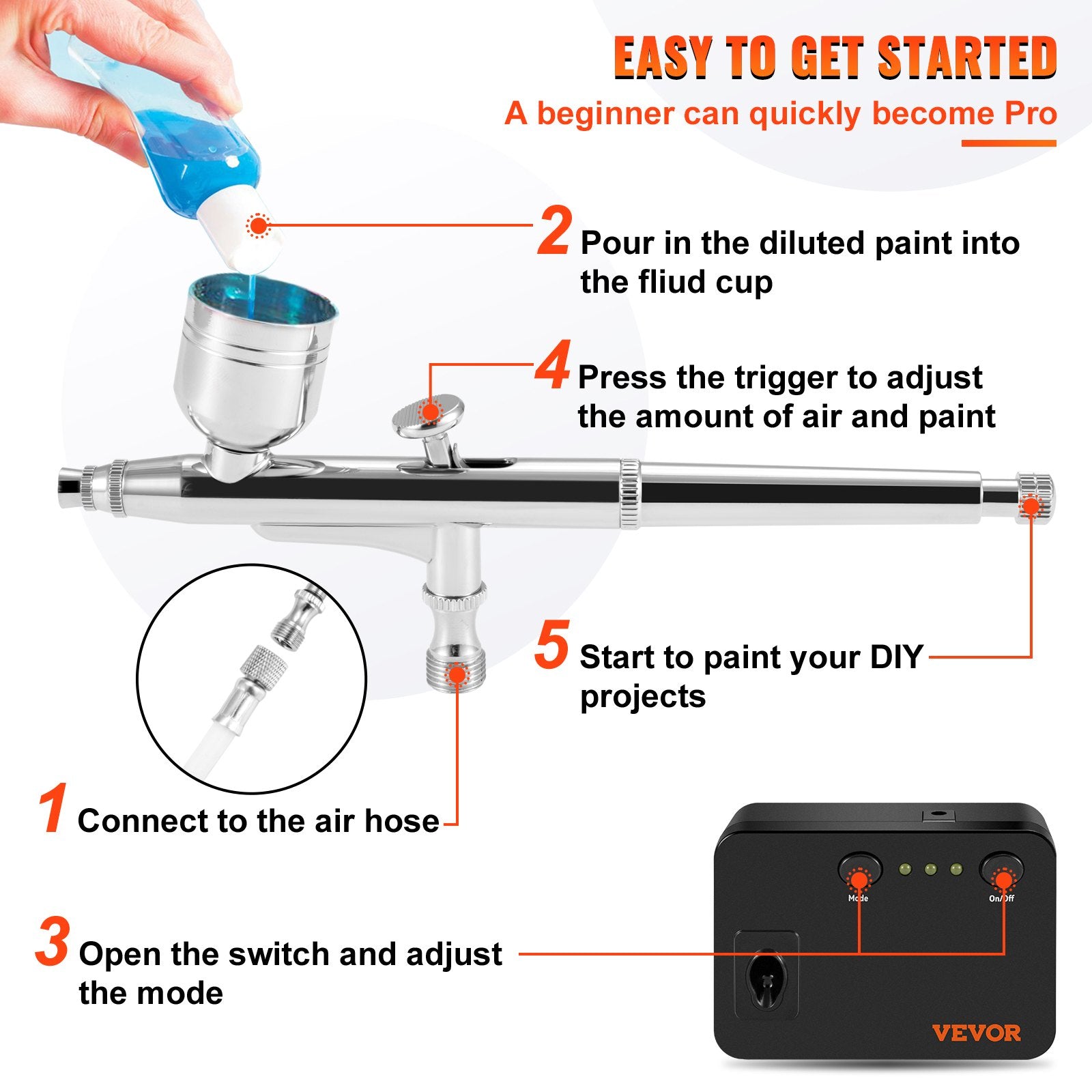 EASY TO GET STARTED
A beginner can quickly become Pro

2 Pour in the diluted paint into the fliud cup

4 Press the trigger to adjust the amount of air and paint

5 Start to paint your DIY projects

1 Connect to the air hose

3 Open the switch and adjust the mode

Mode
On/Off
VEVOR