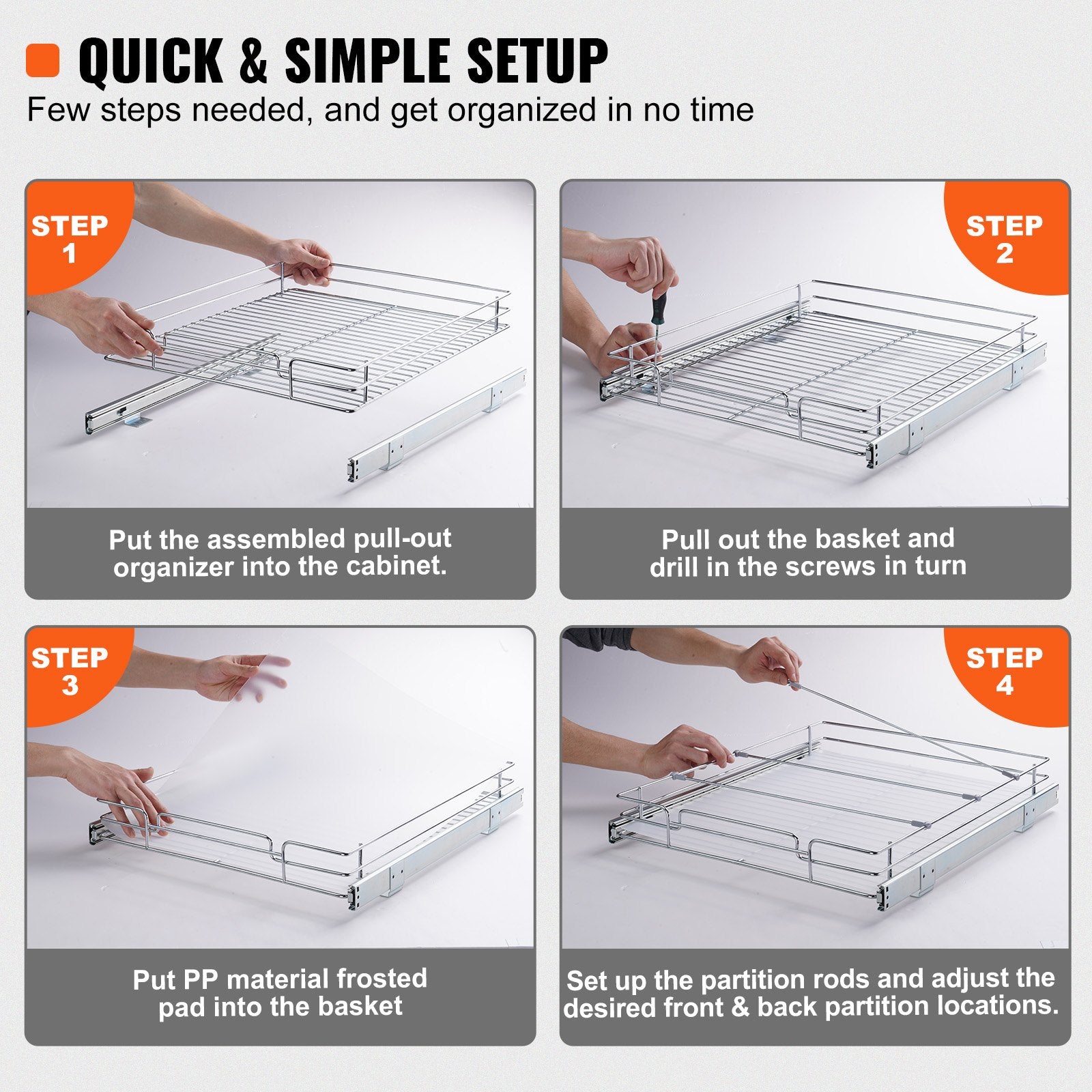 QUICK & SIMPLE SETUP

Few steps needed, and get organized in no time

STEP 1

Put the assembled pull-out organizer into the cabinet.

STEP 2

Pull out the basket and drill in the screws in turn

STEP 3

Put PP material frosted pad into the basket

STEP 4

Set up the partition rods and adjust the desired front & back partition locations.