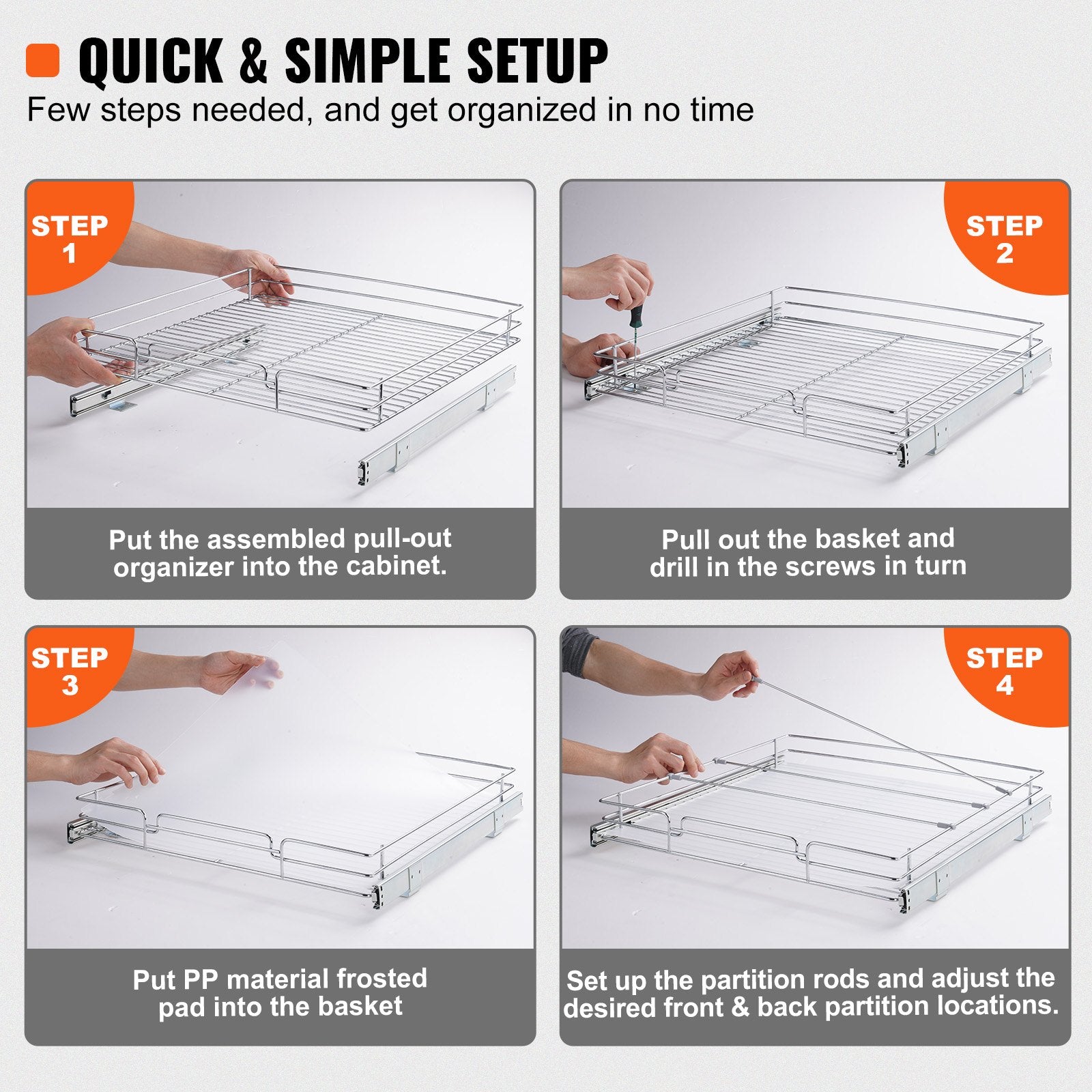 QUICK & SIMPLE SETUP

Few steps needed, and get organized in no time

STEP 1

Put the assembled pull-out organizer into the cabinet.

STEP 2

Pull out the basket and drill in the screws in turn

STEP 3

Put PP material frosted pad into the basket

STEP 4

Set up the partition rods and adjust the desired front & back partition locations.