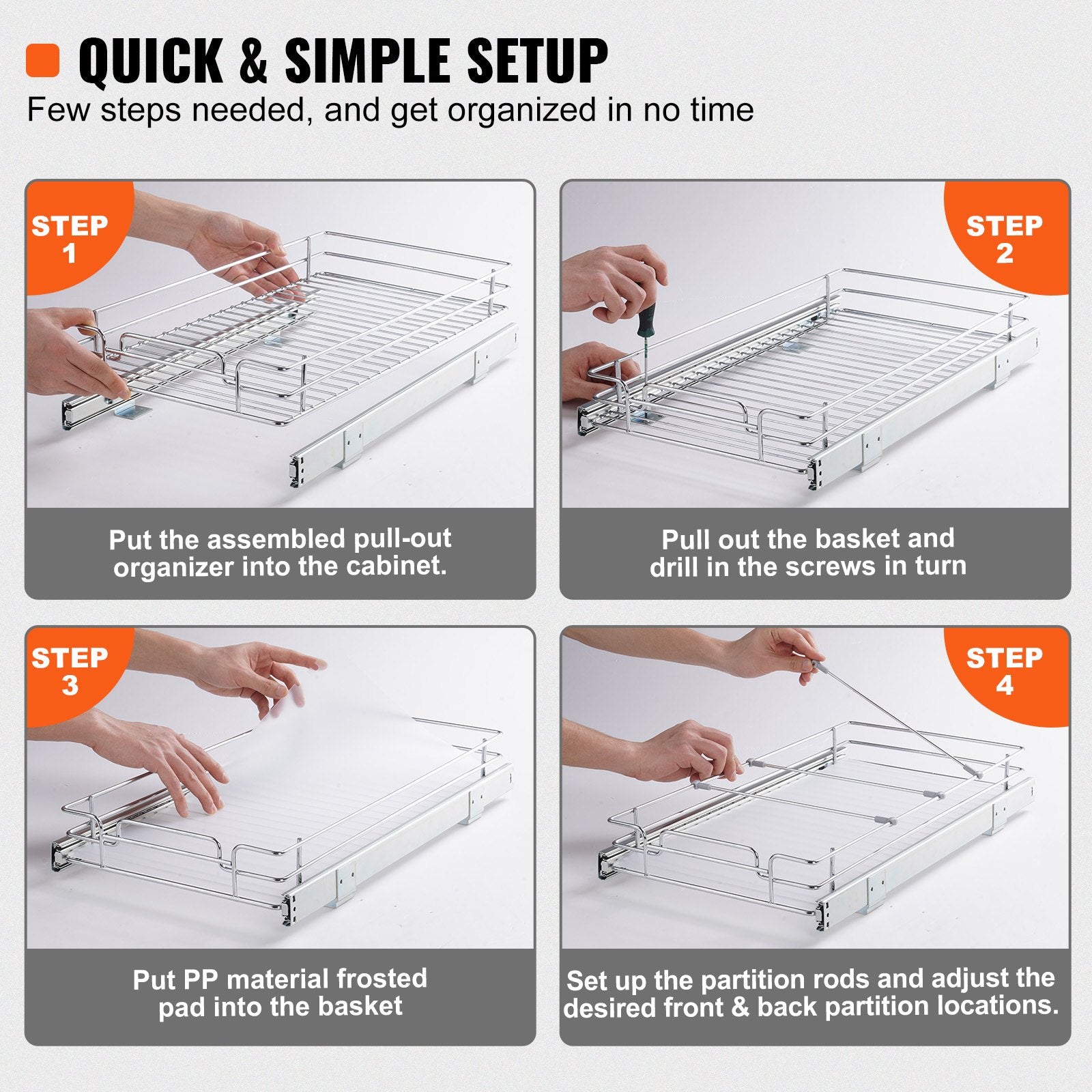 QUICK & SIMPLE SETUP

Few steps needed, and get organized in no time

STEP 1

Put the assembled pull-out organizer into the cabinet.

STEP 2

Pull out the basket and drill in the screws in turn

STEP 3

Put PP material frosted pad into the basket

STEP 4

Set up the partition rods and adjust the desired front & back partition locations.