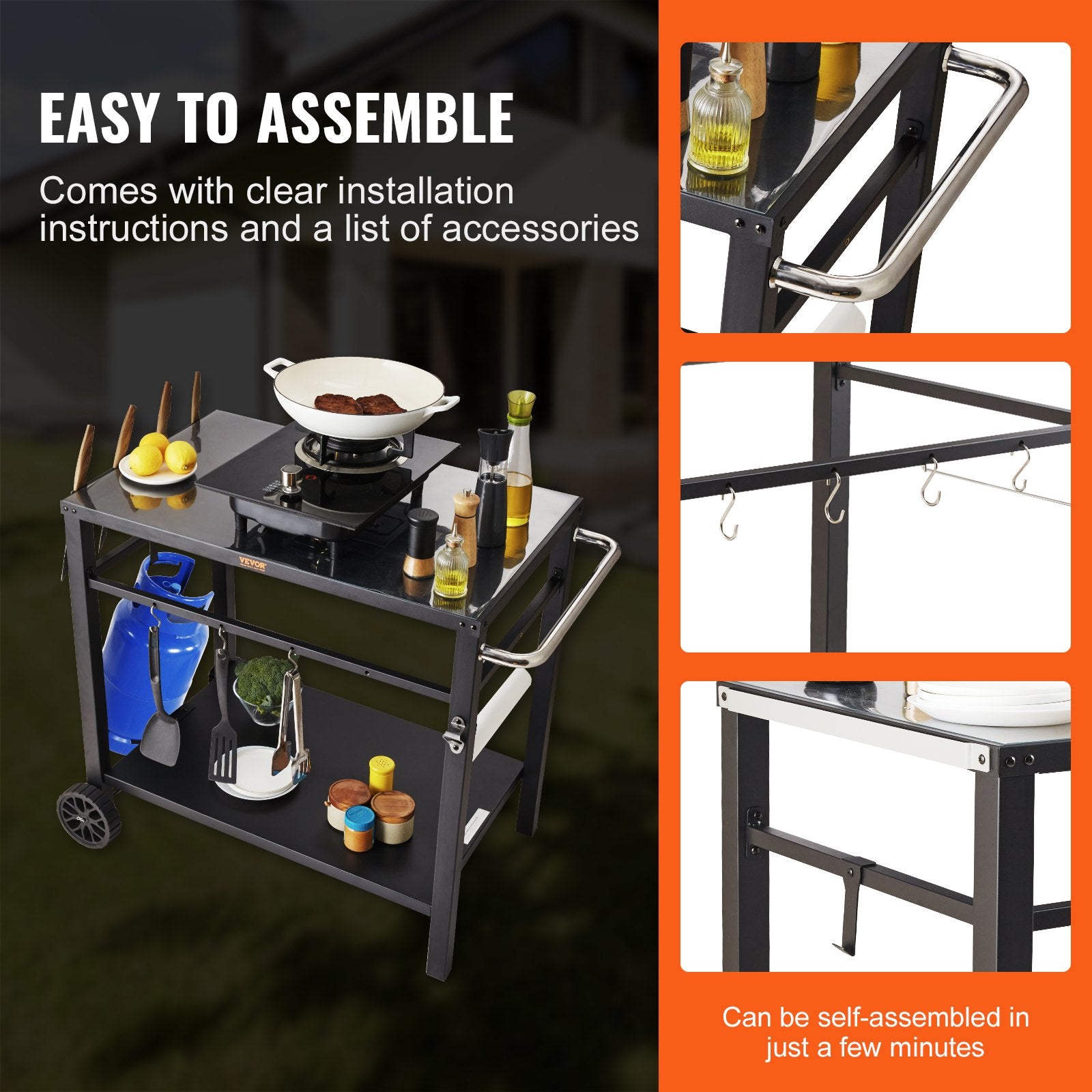 EASY TO ASSEMBLE

Comes with clear installation instructions and a list of accessories

VEVOR

Can be self-assembled in just a few minutes