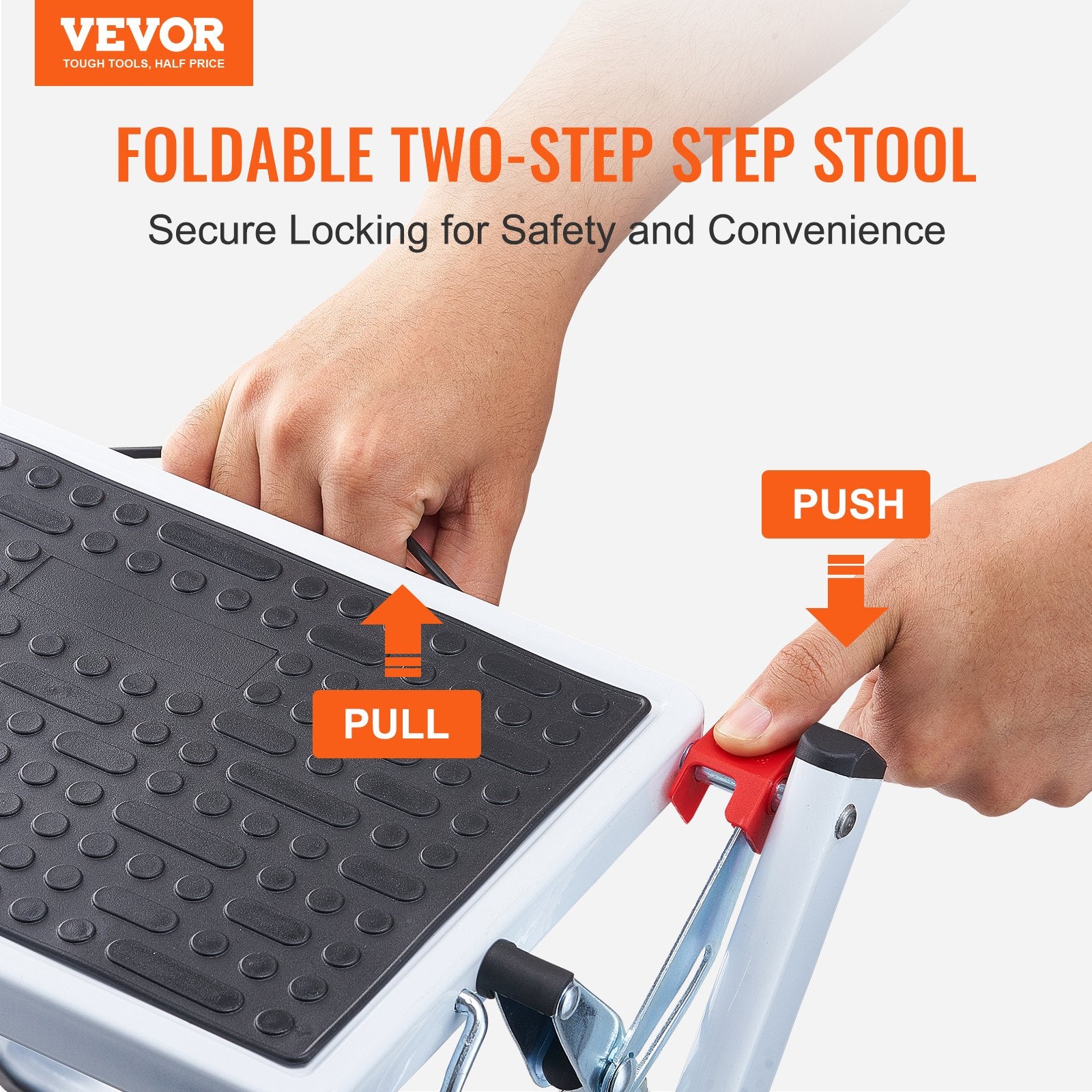 VEVOR
TOUGH TOOLS, HALF PRICE

FOLDABLE TWO-STEP STEP STOOL

Secure Locking for Safety and Convenience

PUSH

PULL