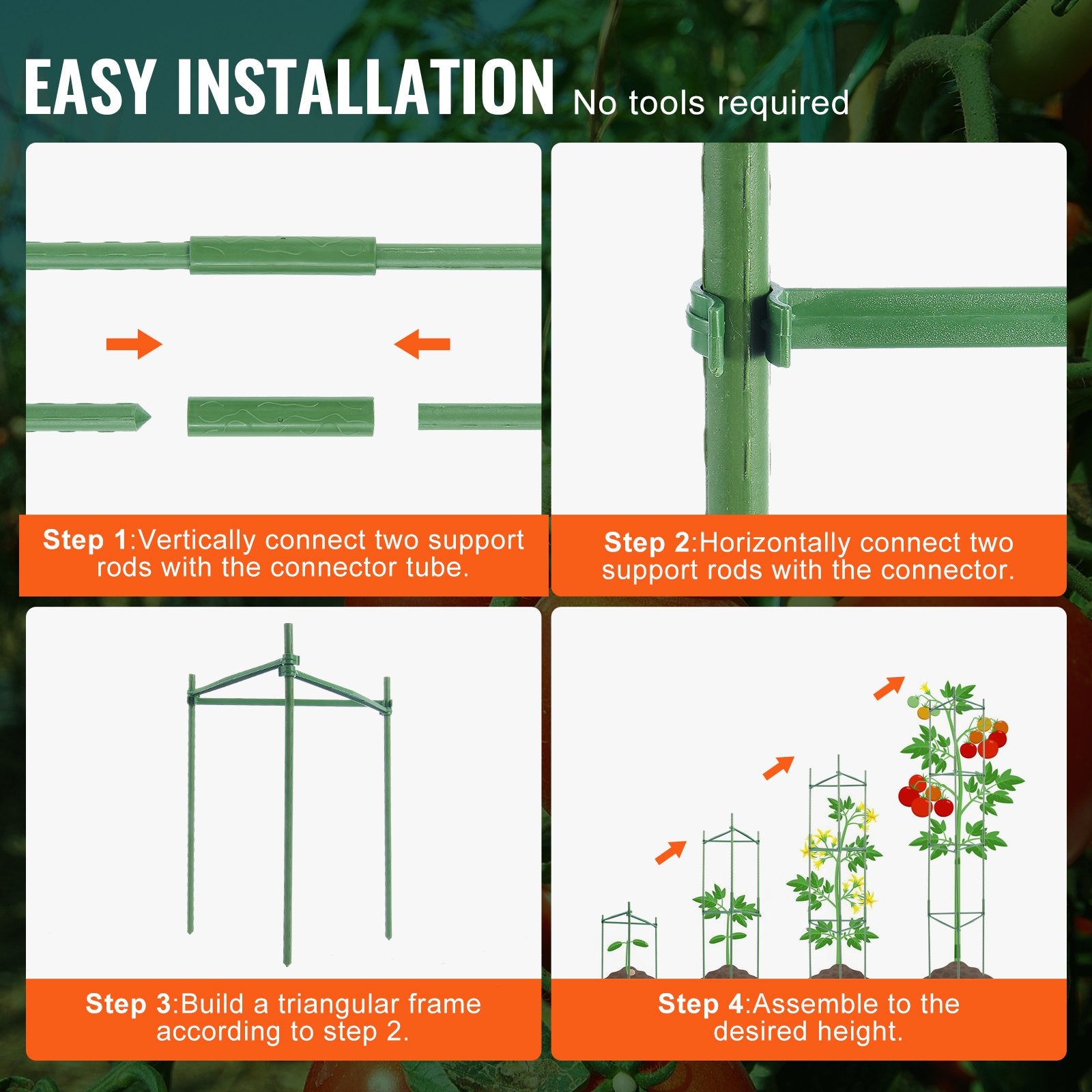 EASY INSTALLATION No tools required

Step 1:Vertically connect two support rods with the connector tube.

Step 2:Horizontally connect two support rods with the connector.

Step 3:Build a triangular frame according to step 2.

Step 4:Assemble to the desired height.