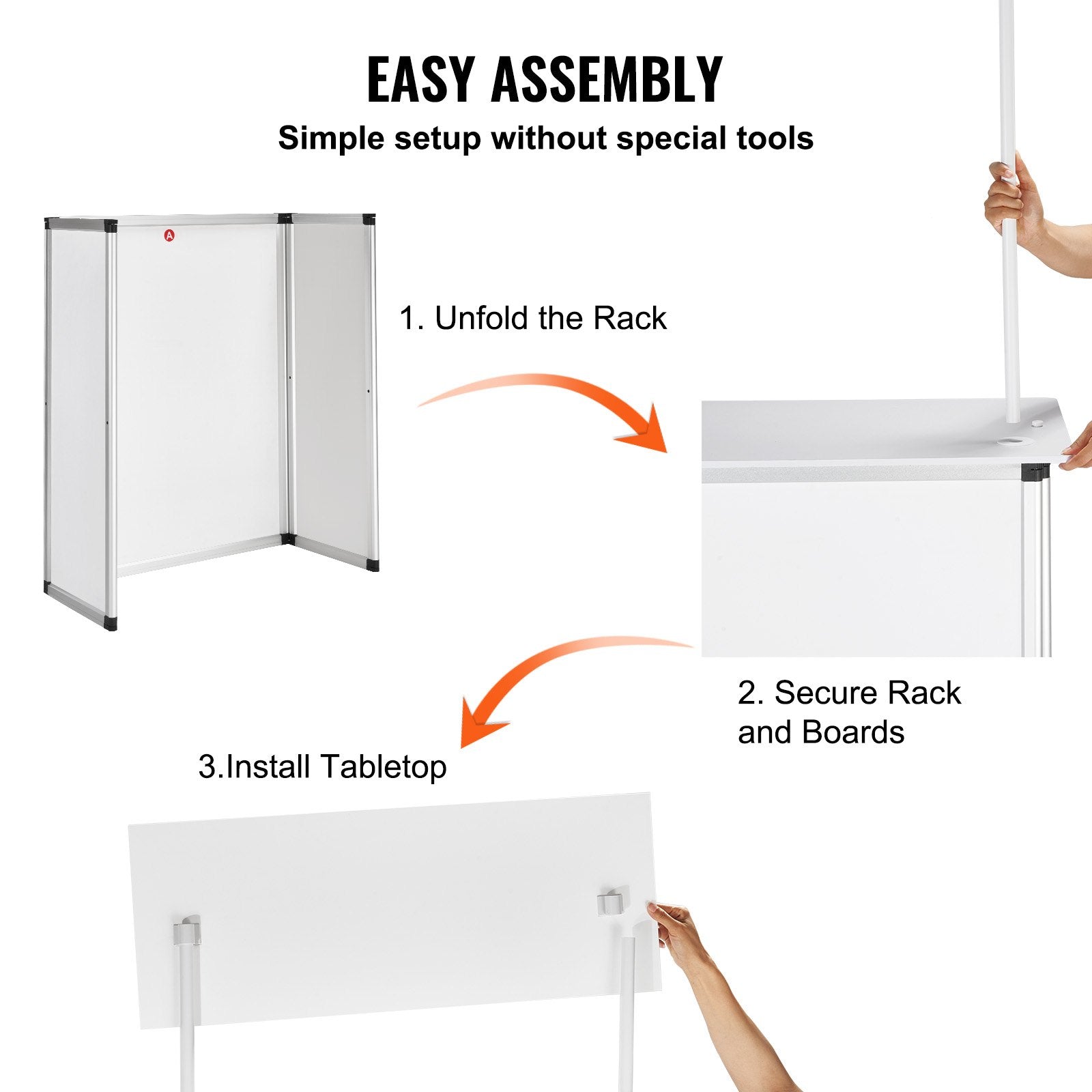 EASY ASSEMBLY

Simple setup without special tools

A

1. Unfold the Rack

2. Secure Rack and Boards

3.Install Tabletop