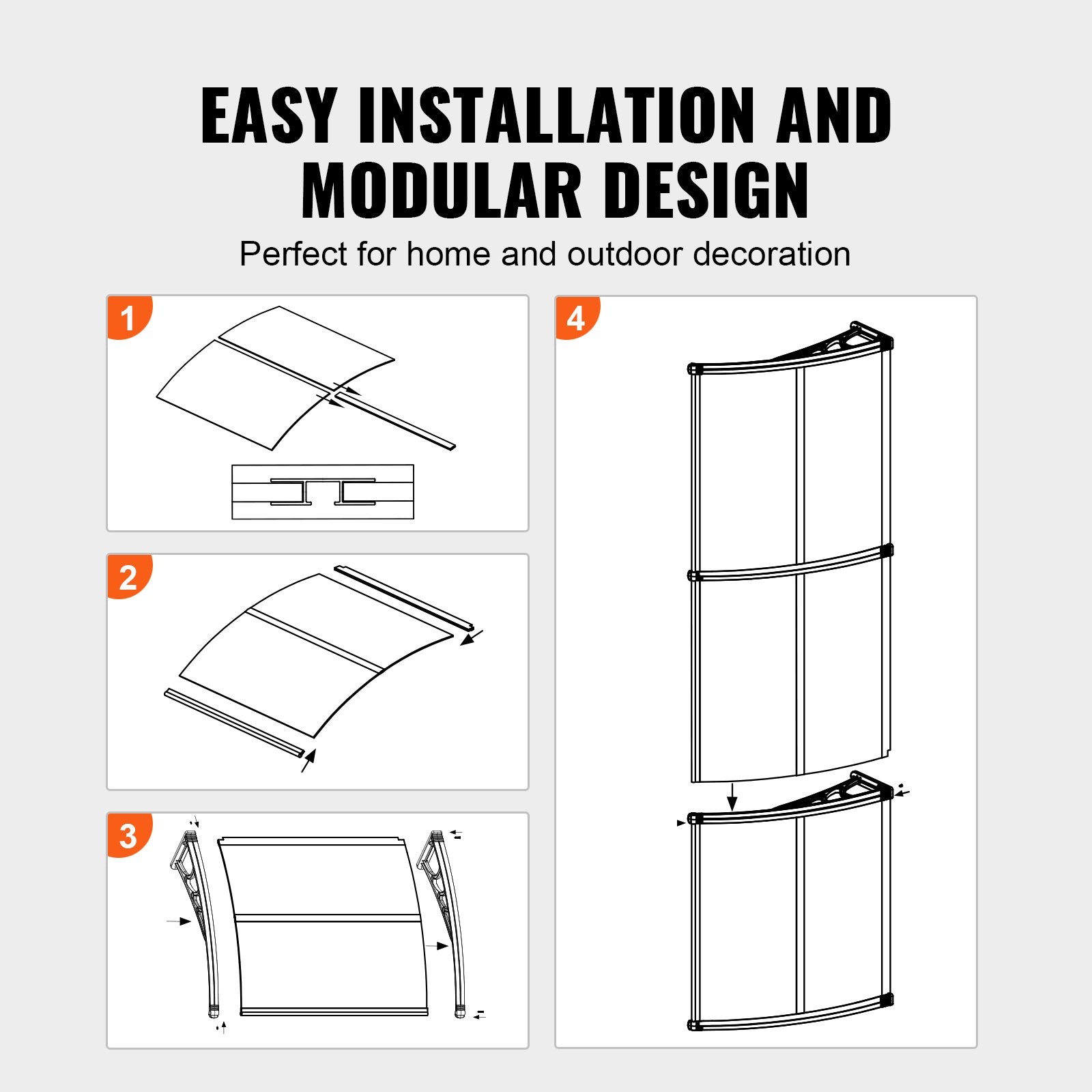 EASY INSTALLATION AND MODULAR DESIGN

Perfect for home and outdoor decoration

1

2

3

4