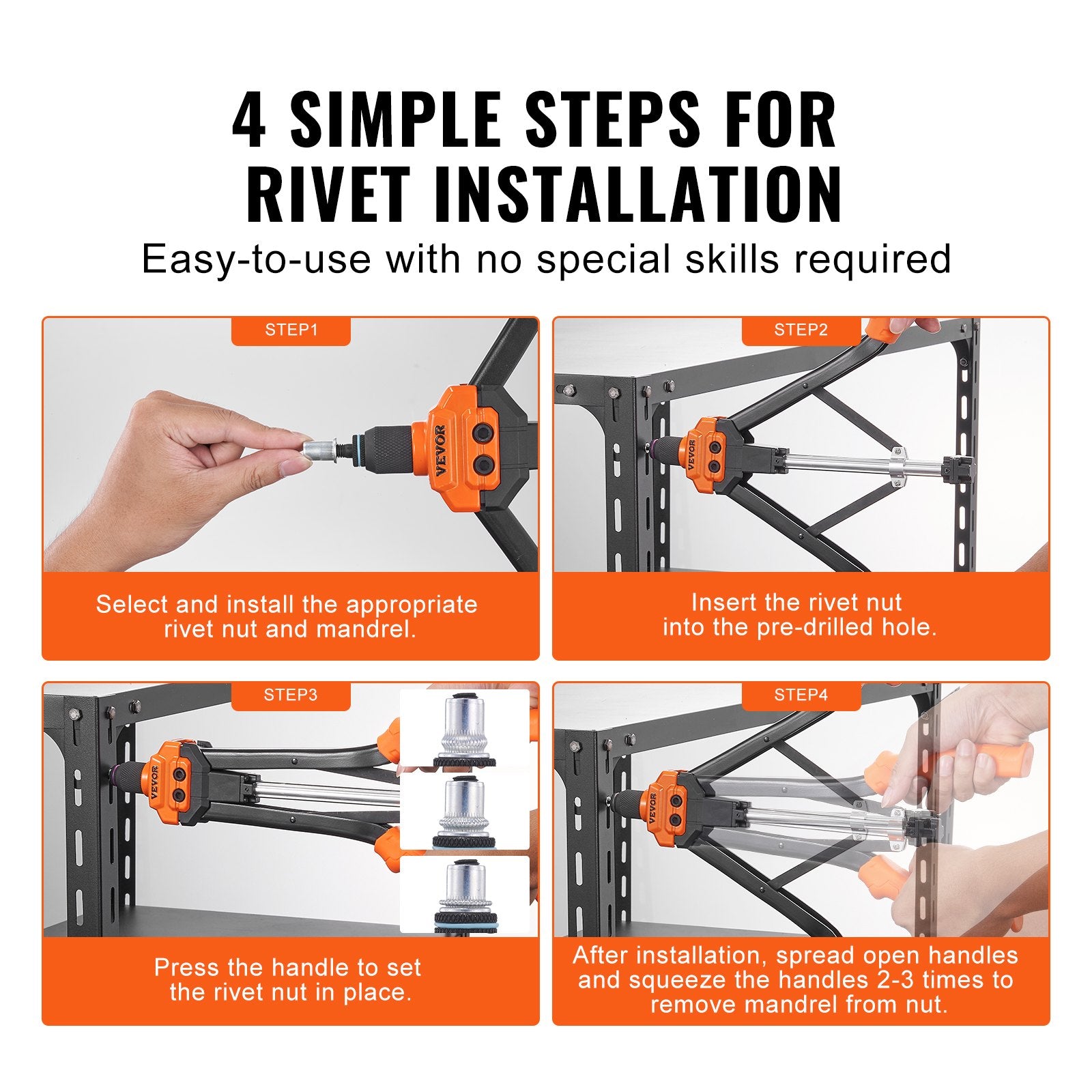 4 SIMPLE STEPS FOR RIVET INSTALLATION

Easy-to-use with no special skills required

STEP1

VEVOR

Select and install the appropriate rivet nut and mandrel.

STEP2

VEVOR

Insert the rivet nut into the pre-drilled hole.

STEP3

VEVOR

Press the handle to set the rivet nut in place.

STEP4

VEVOR

After installation, spread open handles and squeeze the handles 2-3 times to remove mandrel from nut.