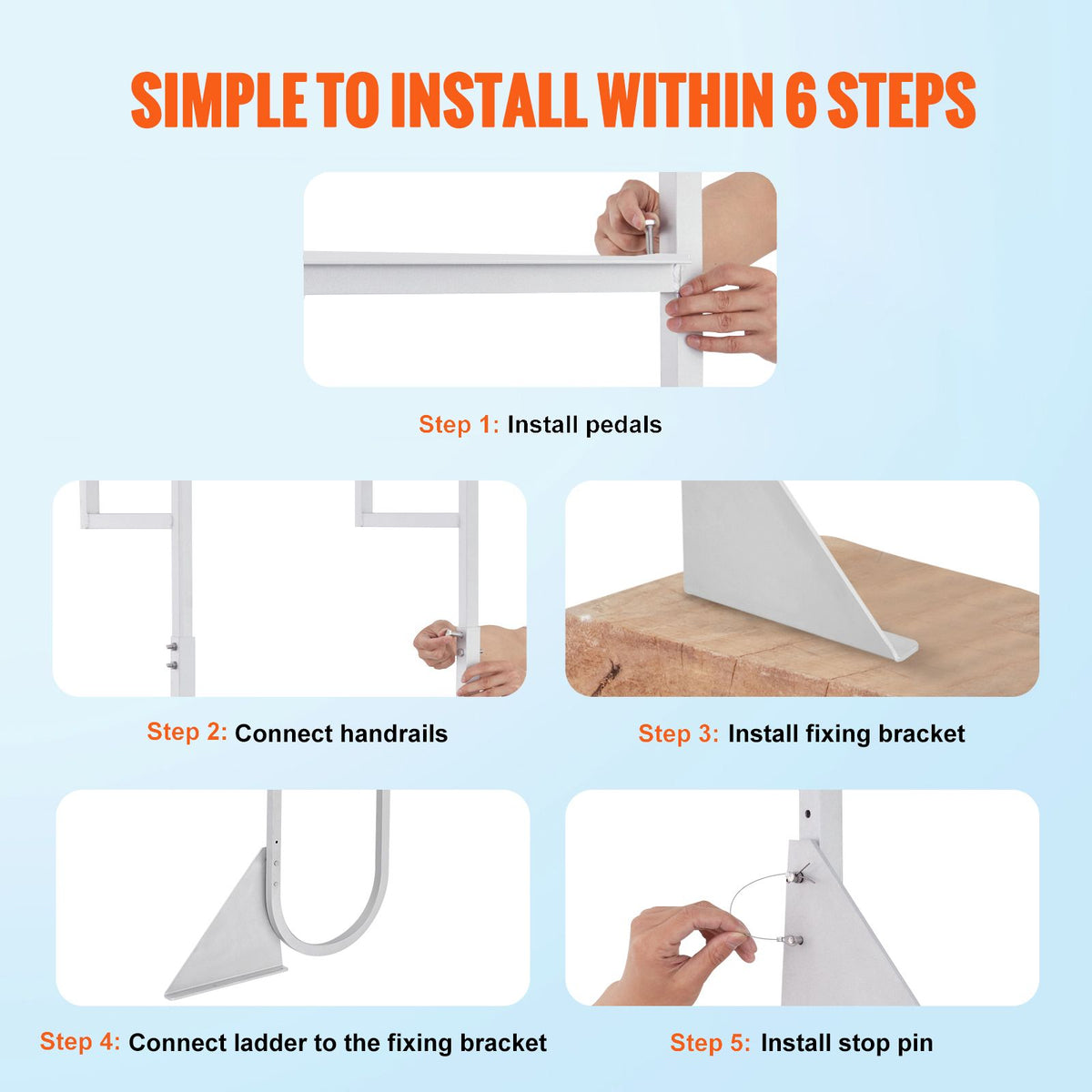 SIMPLE TO INSTALL WITHIN 6 STEPS

Step 1: Install pedals

Step 2: Connect handrails

Step 3: Install fixing bracket

Step 4: Connect ladder to the fixing bracket

Step 5: Install stop pin