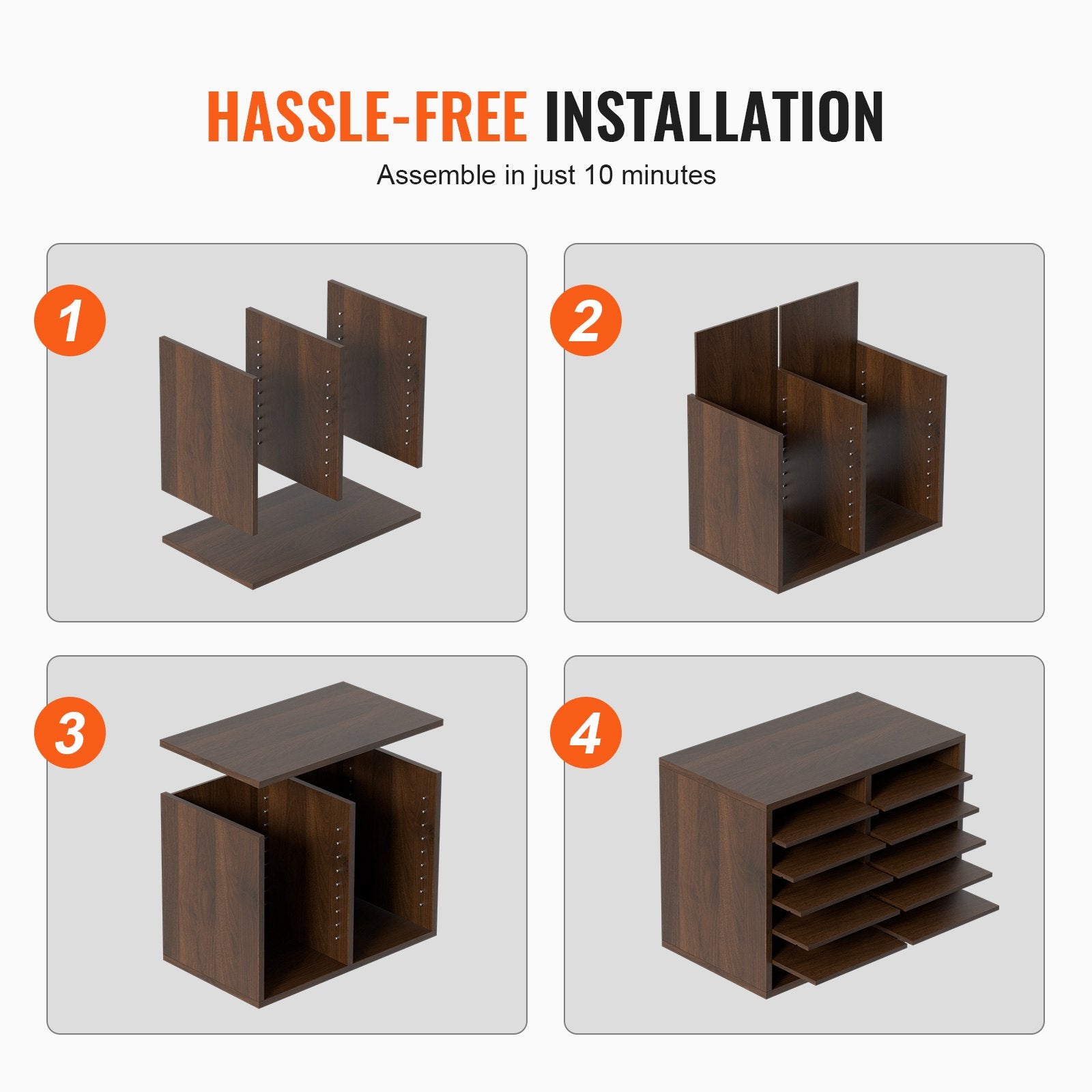 HASSLE-FREE INSTALLATION

Assemble in just 10 minutes

1

2

3

4