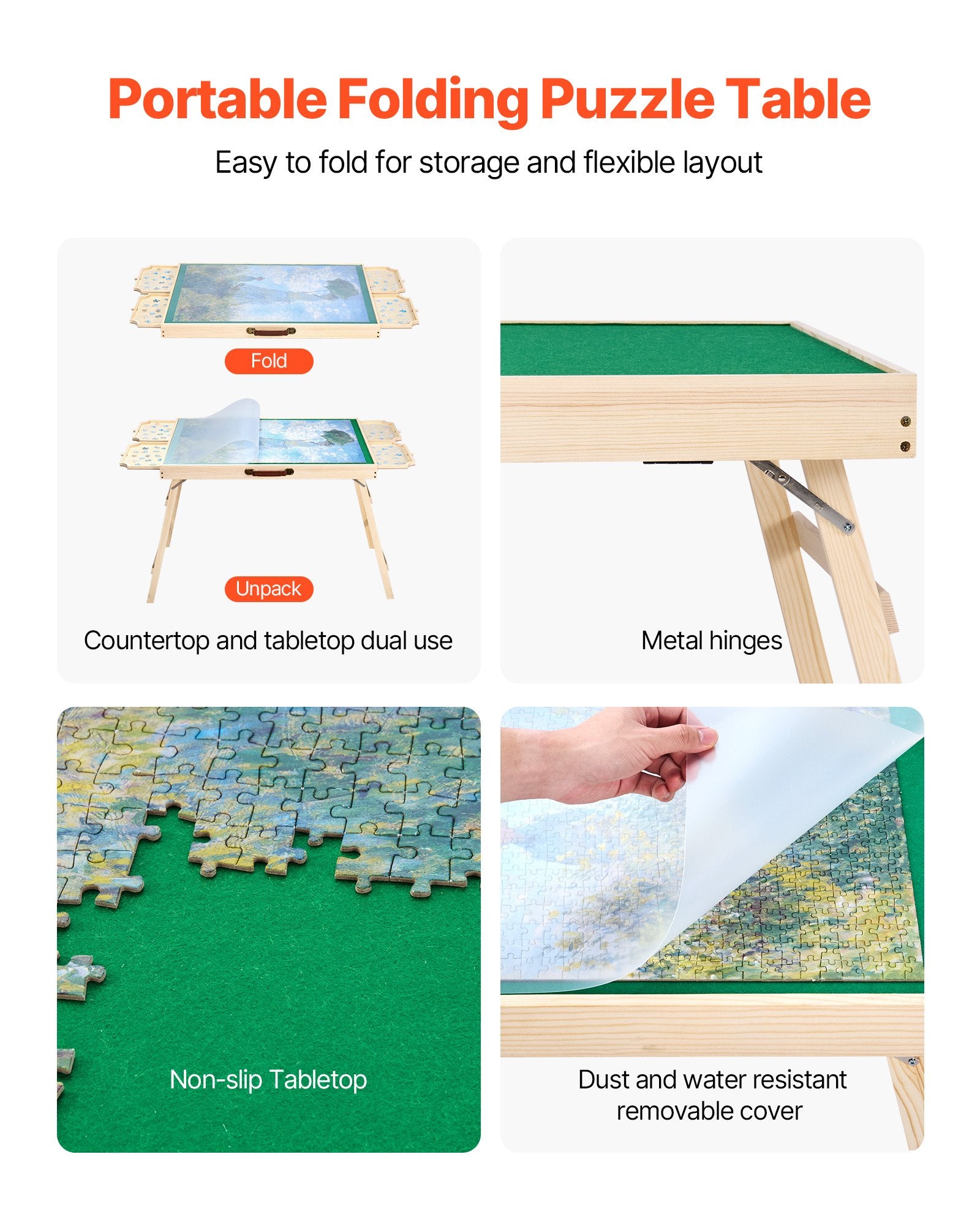 Portable Folding Puzzle Table

Easy to fold for storage and flexible layout

Fold

Unpack

Countertop and tabletop dual use

Metal hinges

Non-slip Tabletop

Dust and water resistant removable cover